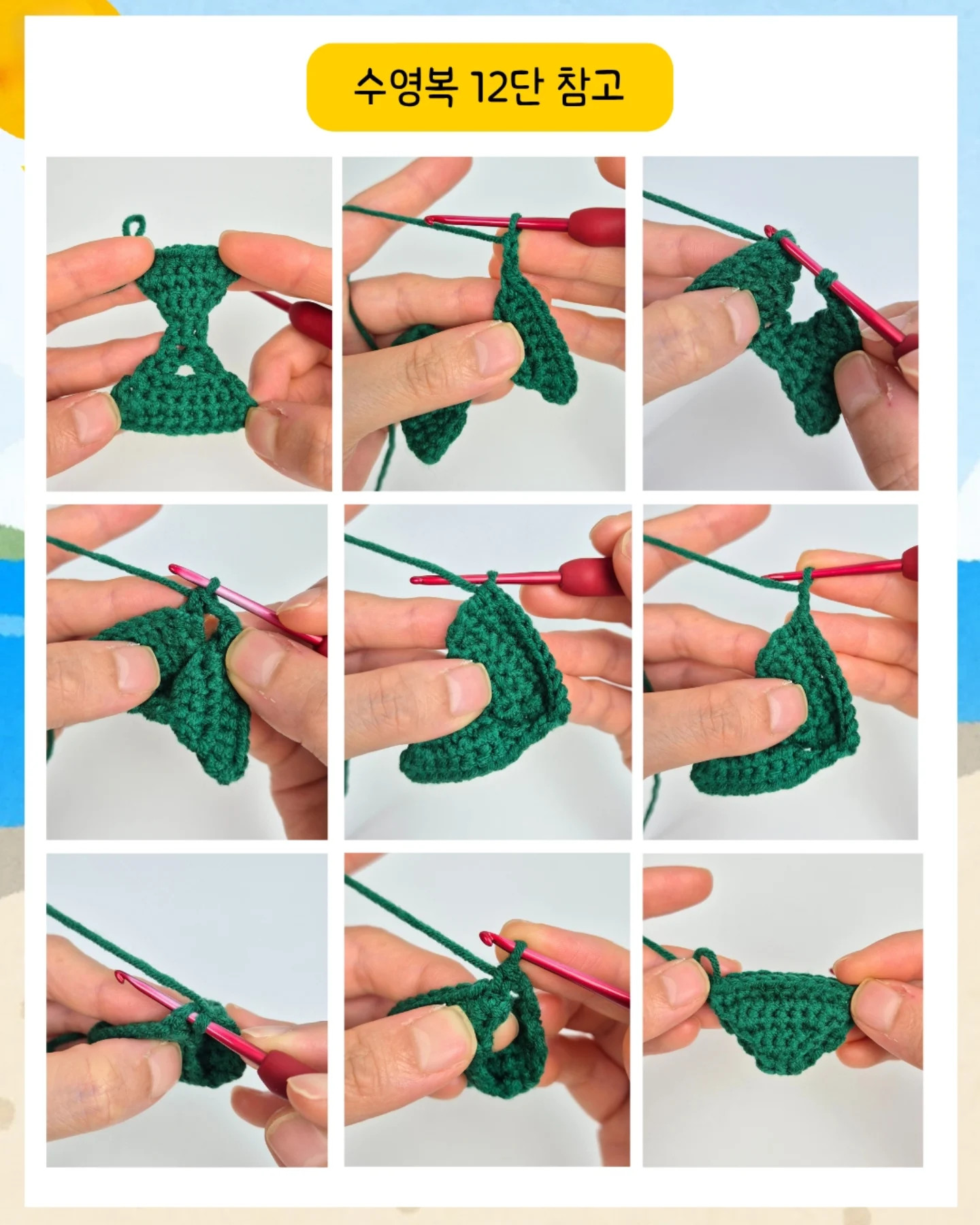 수영복 12단 참고