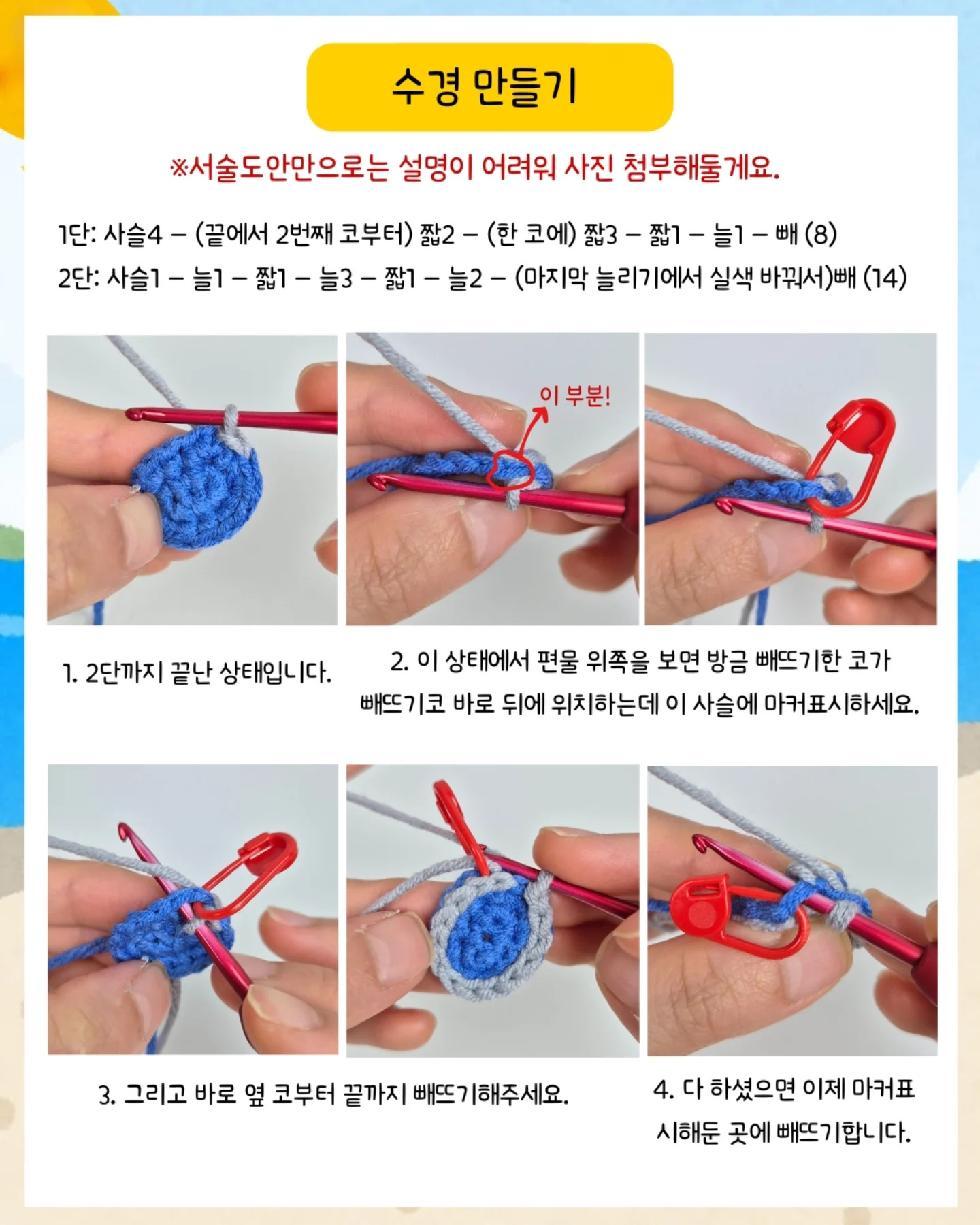 수경 만들기

※서술도안만으로는 설명이 어려워 사진 첨부해둘게요.

1단: 사슬4 – (끝에서 2번째 코부터) 짧2 – (한 코에) 짧3 – 짧1 – 늘1 – 빼 (8)
2단: 사슬1 – 늘1 – 짧1 – 늘3 – 짧1 – 늘2 – (마지막 늘리기에서 실색 바꿔서)빼 (14)

이 부분!

1. 2단까지 끝난 상태입니다.

2. 이 상태에서 편물 위쪽을 보면 방금 빼뜨기한 코가 빼뜨기코 바로 뒤에 위치하는데 이 사슬에 마커표시하세요.

3. 그리고 바로 옆 코부터 끝까지 빼뜨기해주세요.

4. 다 하셨으면 이제 마커표시해둔 곳에 빼뜨기합니다.