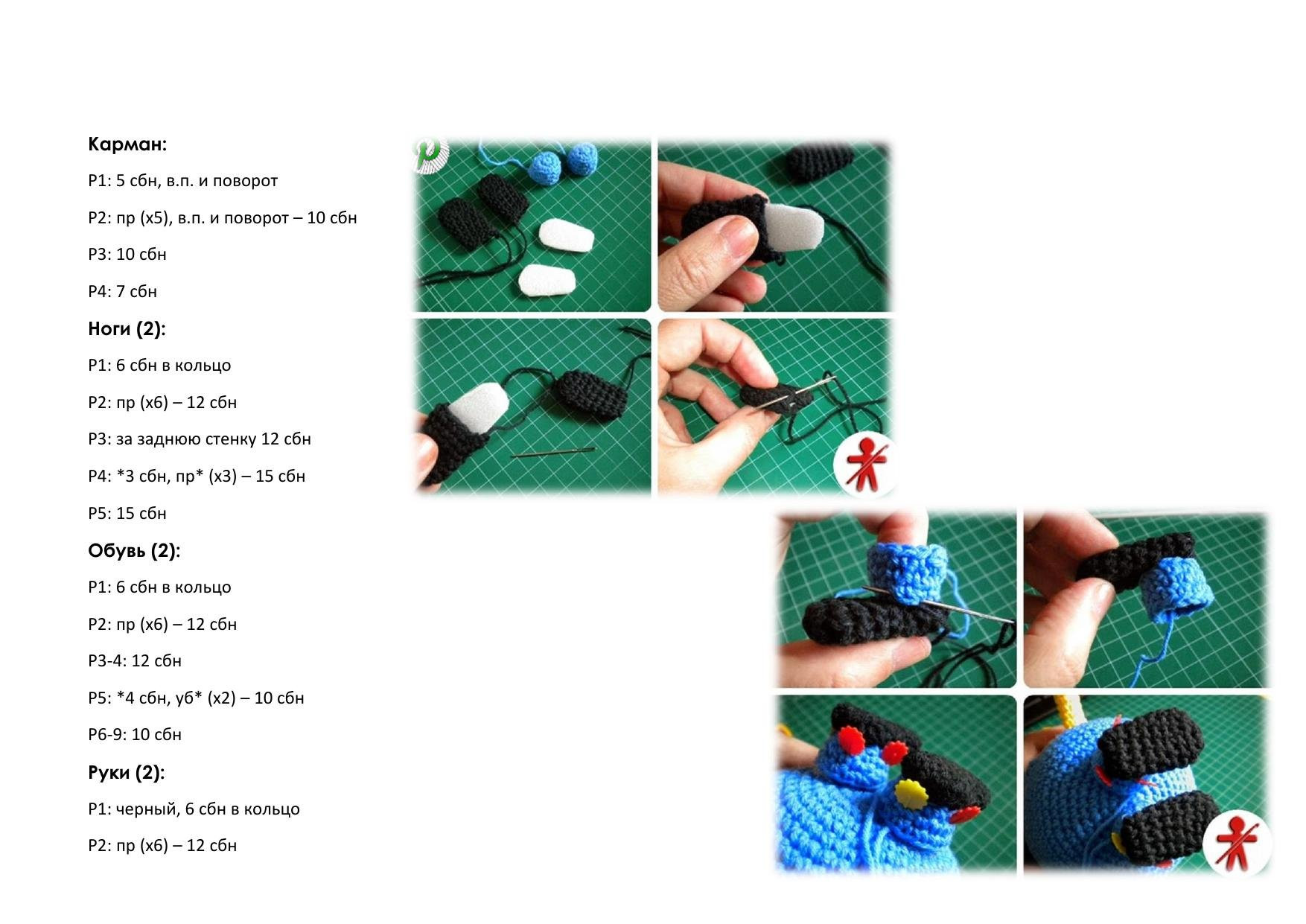 **Карман:**

Р1: 5 сбн, в.п. и поворот

Р2: пр (х5), в.п. и поворот – 10 сбн

Р3: 10 сбн

Р4: 7 сбн

**Ноги (2):**

Р1: 6 сбн в кольцо

Р2: пр (х6) – 12 сбн

Р3: за заднюю стенку 12 сбн

Р4: *3 сбн, пр* (х3) – 15 сбн

Р5: 15 сбн

**Обувь (2):**

Р1: 6 сбн в кольцо

Р2: пр (х6) – 12 сбн

Р3-4: 12 сбн

Р5: *4 сбн, уб* (х2) – 10 сбн

Р6-9: 10 сбн

**Руки (2):**

Р1: черный, 6 сбн в кольцо

Р2: пр (х6) – 12 сбн