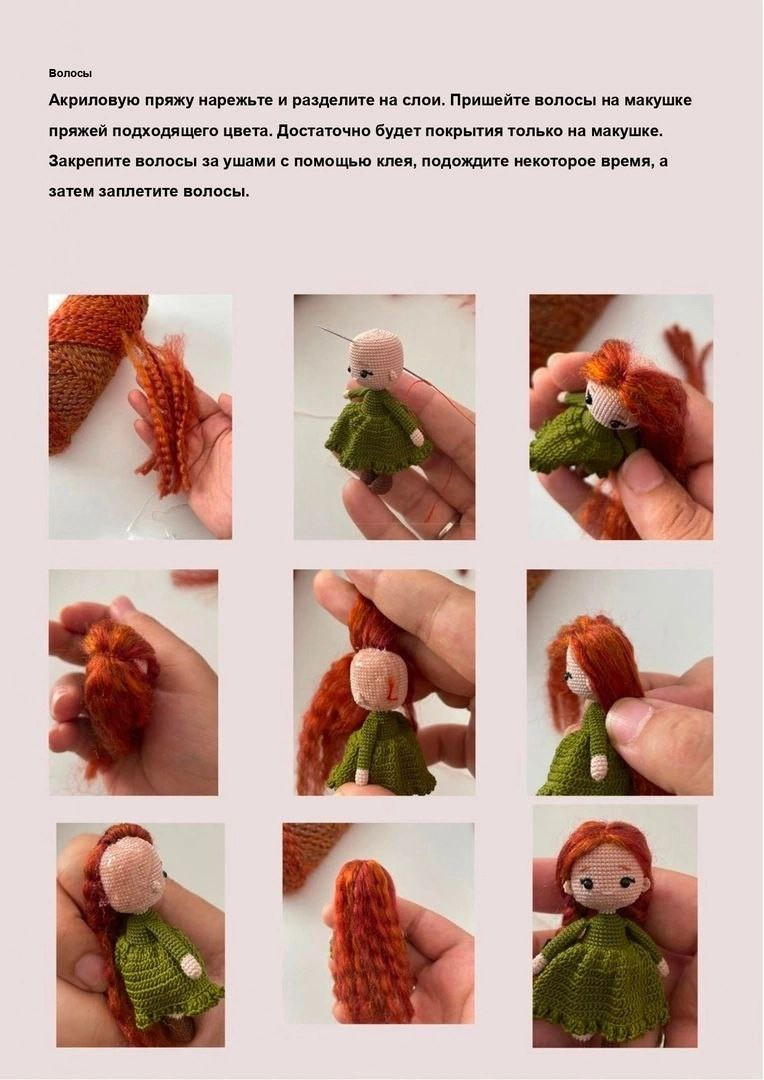 Волосы

Акриловую пряжу нарежьте и разделите на слои. Пришейте волосы на макушке пряжей подходящего цвета. Достаточно будет покрытия только на макушке. Закрепите волосы за ушами с помощью клея, подождите некоторое время, а затем заплетите волосы.