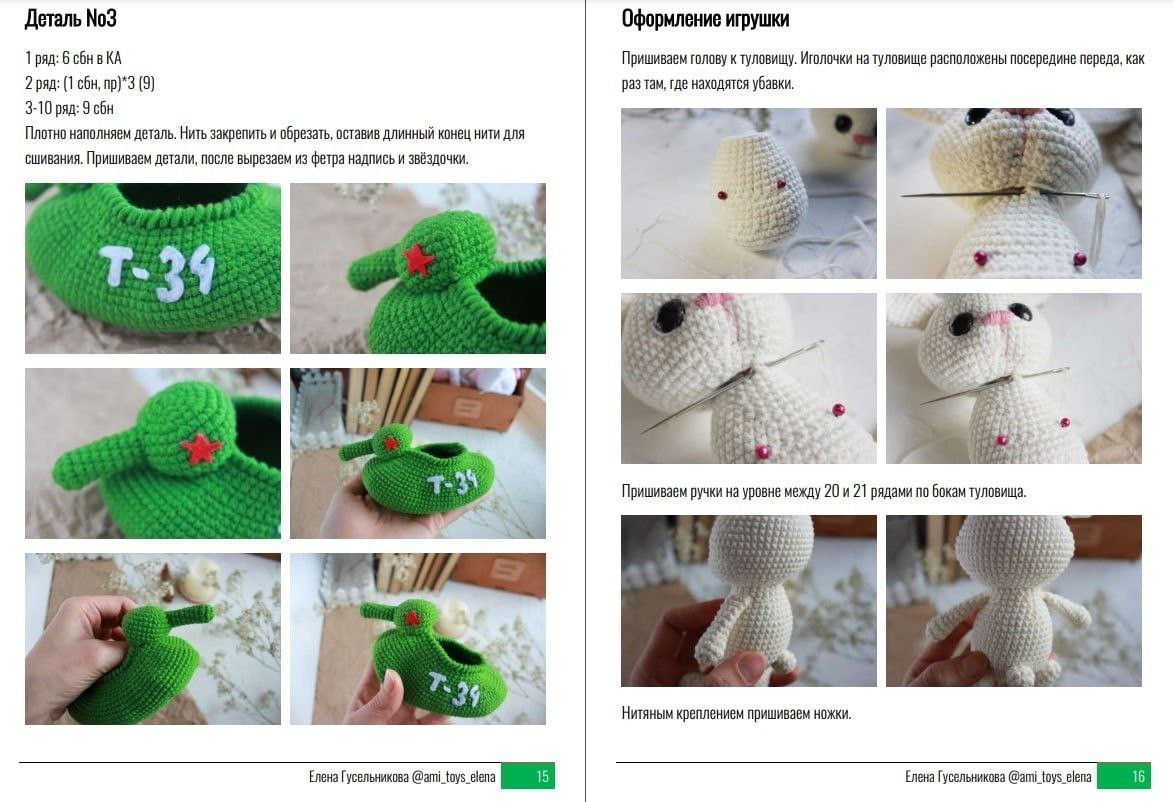 Деталь №3

1 ряд: 6 сбн в КА
2 ряд: (1 сбн, пр)*3 (9)
3-10 ряд: 9 сбн
Плотно наполняем деталь. Нить закрепить и обрезать, оставив длинный конец нити для сшивания. Пришиваем детали, после вырезаем из фетра надпись и звёздочки.

Т-34

Т-34

Т-34

Елена Гусельникова @ami_toys_elena 15

Оформление игрушки

Пришиваем голову к туловищу. Иголочки на туловище расположены посередине переда, как раз там, где находятся убавки.

Пришиваем ручки на уровне между 20 и 21 рядами по бокам туловища.

Нитяным креплением пришиваем ножки.

Елена Гусельникова @ami_toys_elena 16