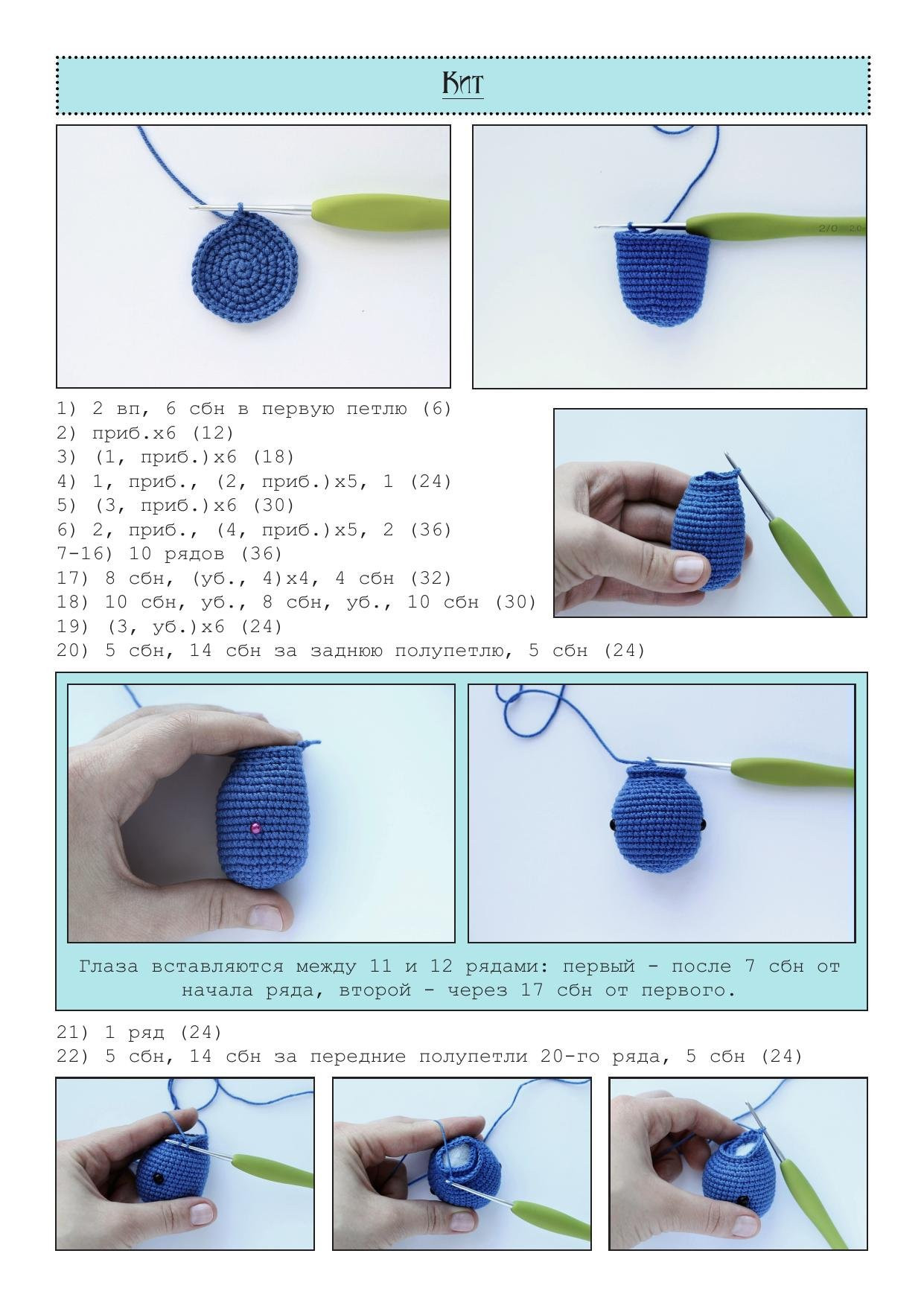 Кит

2/0 2.0

1) 2 вп, 6 сбн в первую петлю (6)
2) приб.х6 (12)
3) (1, приб.)х6 (18)
4) 1, приб., (2, приб.)х5, 1 (24)
5) (3, приб.)х6 (30)
6) 2, приб., (4, приб.)х5, 2 (36)
7-16) 10 рядов (36)
17) 8 сбн, (уб., 4)х4, 4 сбн (32)
18) 10 сбн, уб., 8 сбн, уб., 10 сбн (30)
19) (3, уб.)х6 (24)
20) 5 сбн, 14 сбн за заднюю полупетлю, 5 сбн (24)

Глаза вставляются между 11 и 12 рядами: первый - после 7 сбн от начала ряда, второй - через 17 сбн от первого.

21) 1 ряд (24)
22) 5 сбн, 14 сбн за передние полупетли 20-го ряда, 5 сбн (24)