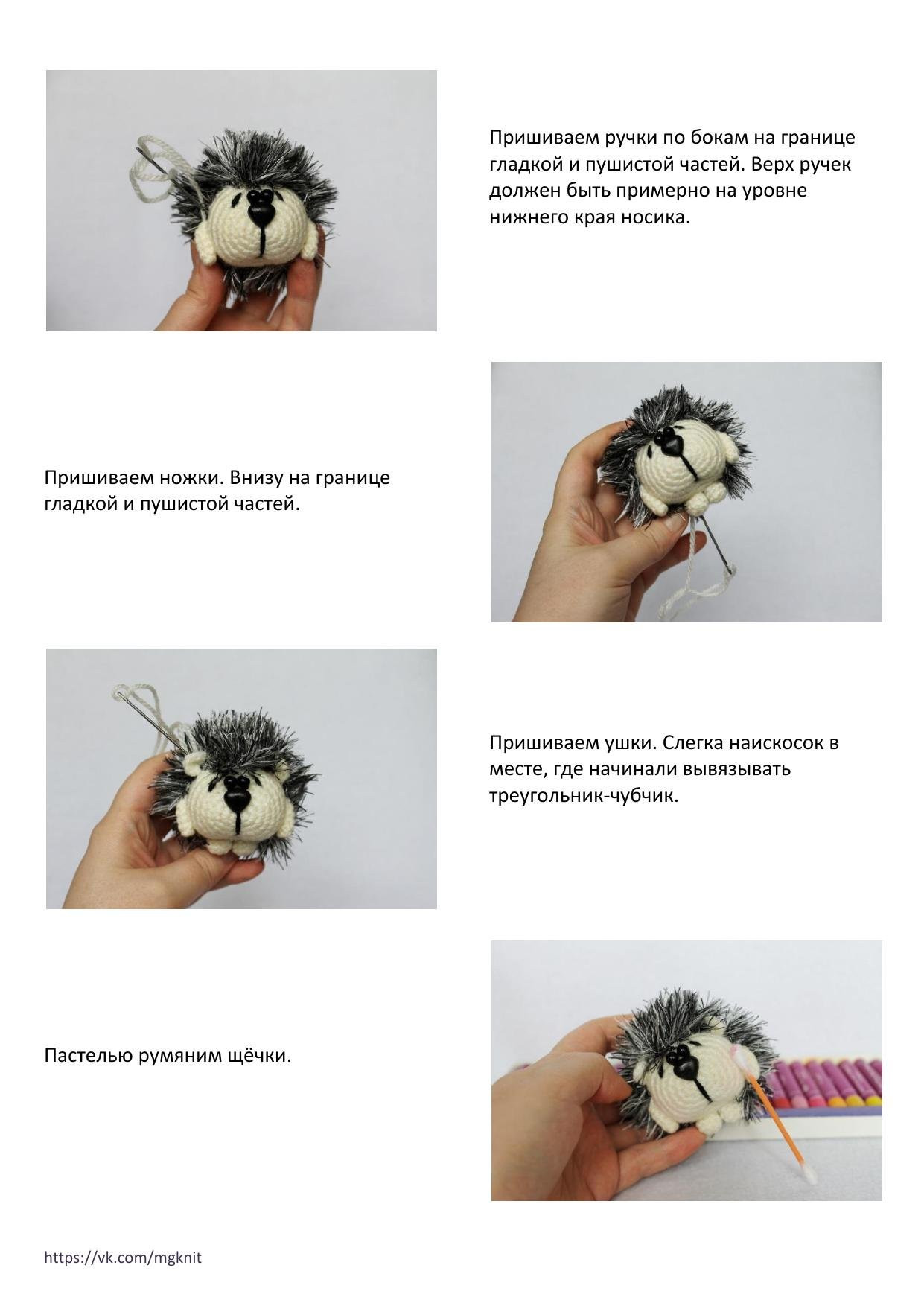 Пришиваем ручки по бокам на границе гладкой и пушистой частей. Верх ручек должен быть примерно на уровне нижнего края носика.

Пришиваем ножки. Внизу на границе гладкой и пушистой частей.

Пришиваем ушки. Слегка наискосок в месте, где начинали вывязывать треугольник-чубчик.

Пастелью румяним щёчки.

https://vk.com/mgknit