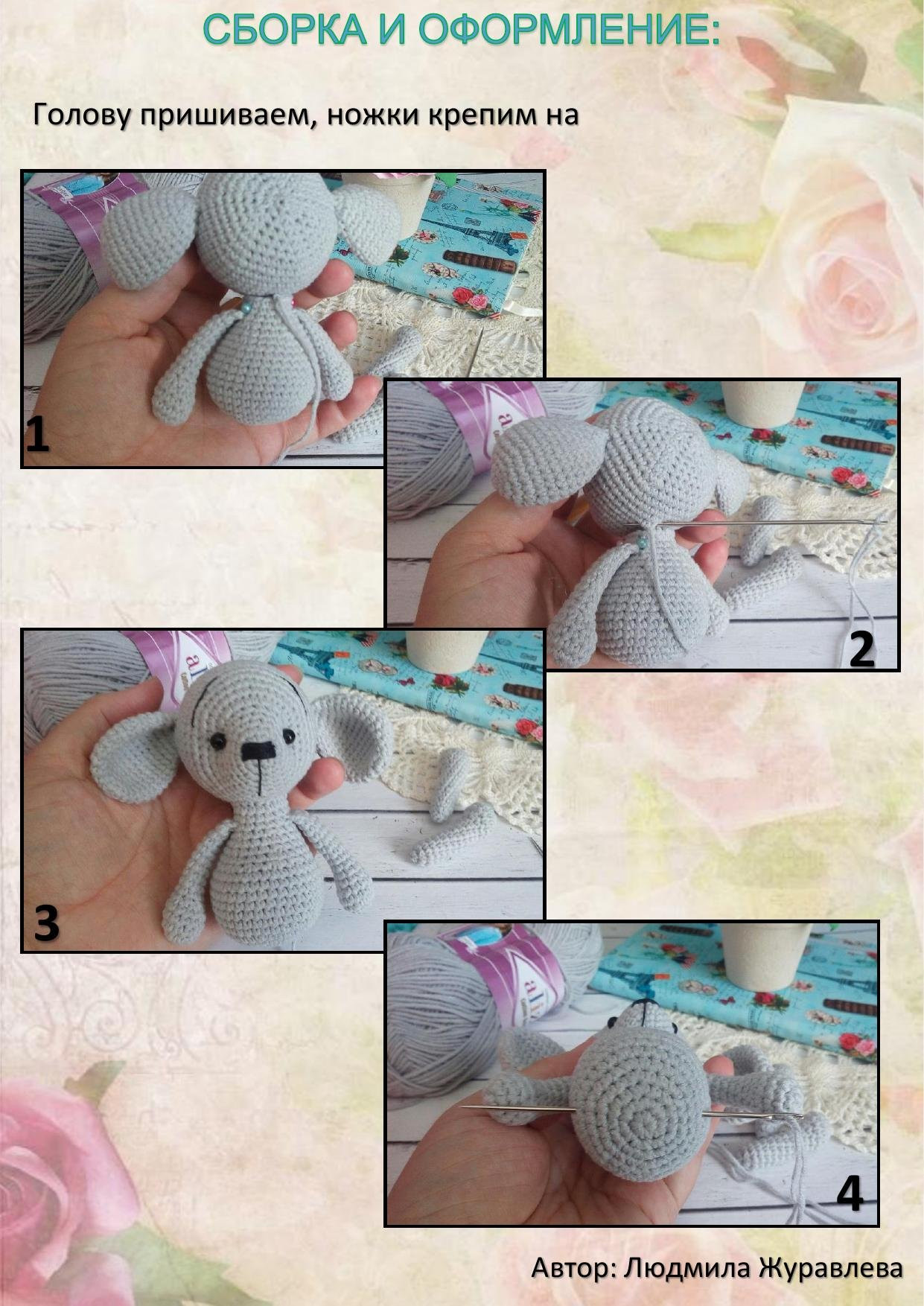 СБОРКА И ОФОРМЛЕНИЕ:

Голову пришиваем, ножки крепим на

1

2

3

4

Автор: Людмила Журавлева