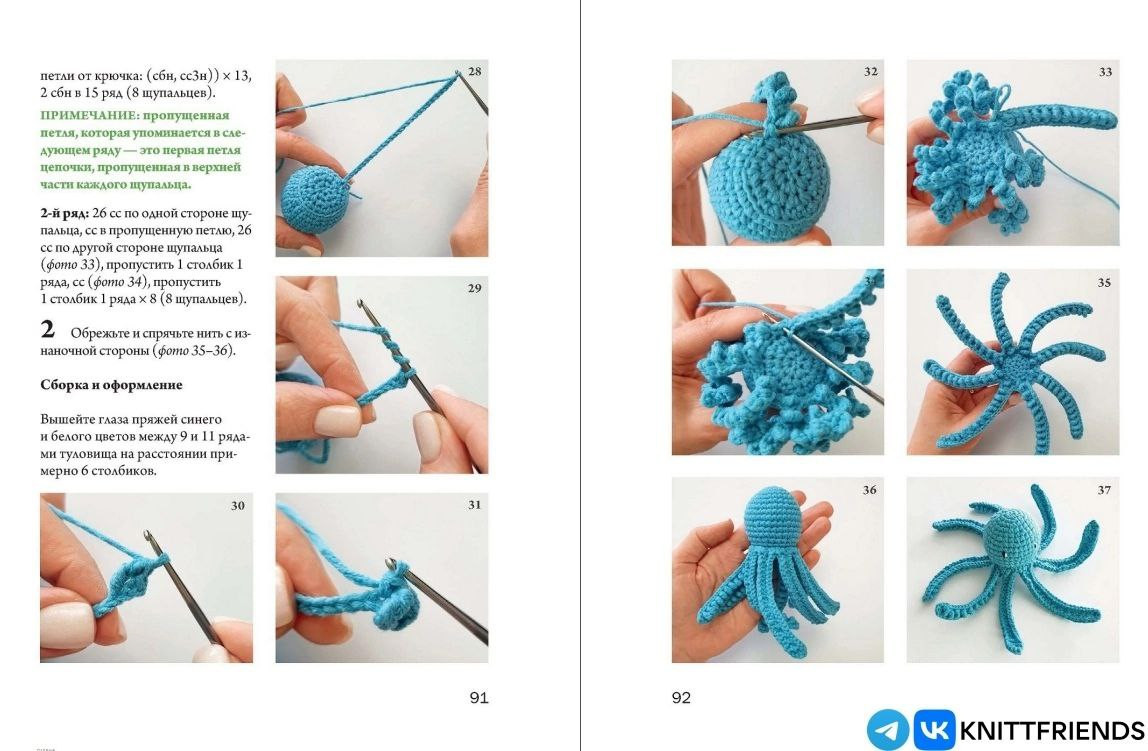 петли от крючка: (сбн, сс3н)) × 13, 2 сбн в 15 ряд (8 щупальцев).

ПРИМЕЧАНИЕ: пропущенная петля, которая упоминается в следующем ряду — это первая петля цепочки, пропущенная в верхней части каждого щупальца.

2-й ряд: 26 сс по одной стороне щупальца, сс в пропущенную петлю, 26 сс по другой стороне щупальца (фото 33), пропустить 1 столбик 1 ряда, сс (фото 34), пропустить 1 столбик 1 ряда × 8 (8 щупальцев).

2 Обрежьте и спрячьте нить с изнаночной стороны (фото 35–36).

Сборка и оформление

Вышейте глаза пряжей синего и белого цветов между 9 и 11 рядами туловища на расстоянии примерно 6 столбиков.

28

29

30

31

91

32

33

34

35

36

37

92

KNITTFRIENDS