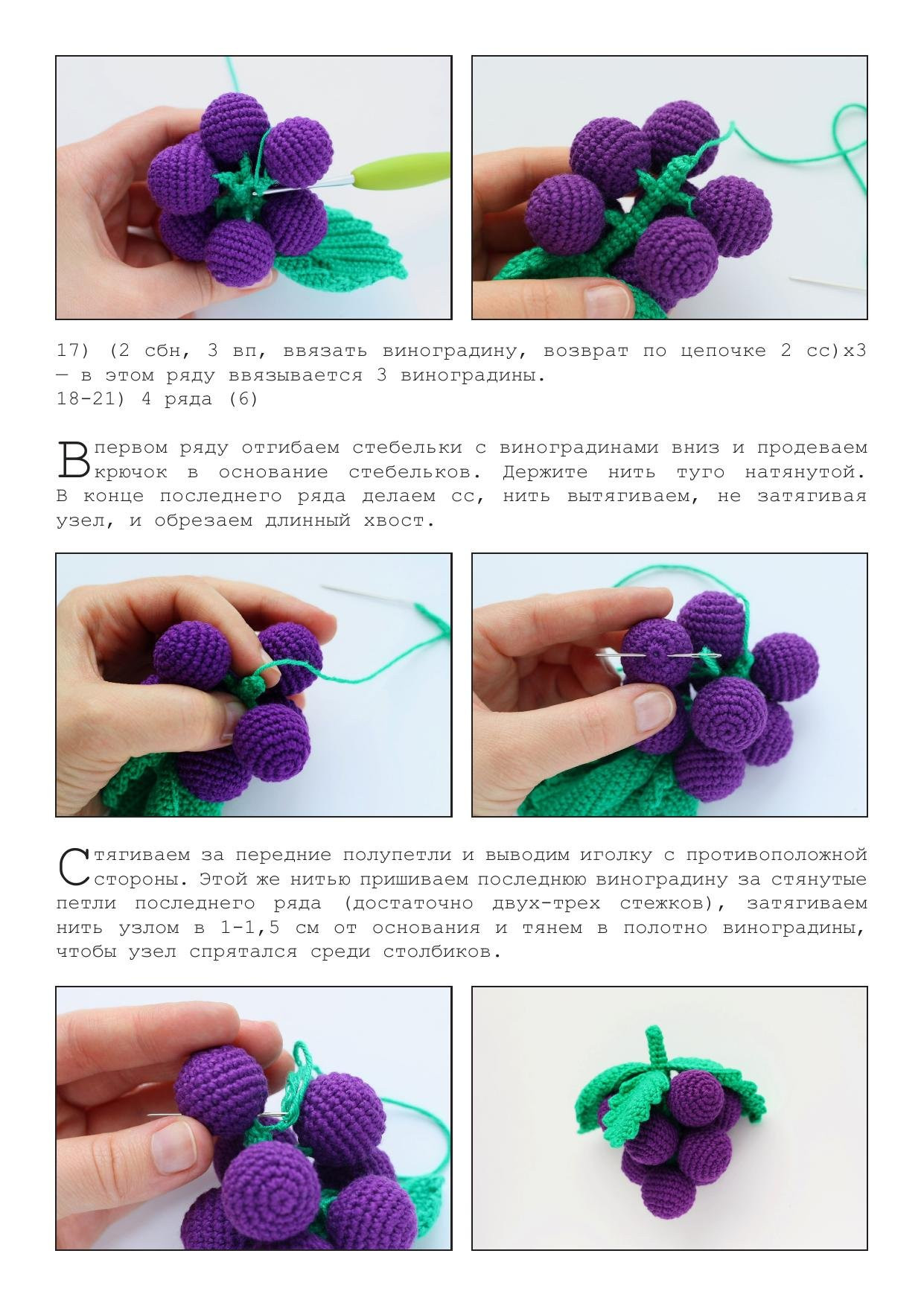 17) (2 сбн, 3 вп, ввязать виноградину, возврат по цепочке 2 сс)х3 — в этом ряду ввязывается 3 виноградины.
18-21) 4 ряда (6)

В первом ряду отгибаем стебельки с виноградинами вниз и продеваем крючок в основание стебельков. Держите нить туго натянутой. В конце последнего ряда делаем сс, нить вытягиваем, не затягивая узел, и обрезаем длинный хвост.

Стягиваем за передние полупетли и выводим иголку с противоположной стороны. Этой же нитью пришиваем последнюю виноградину за стянутые петли последнего ряда (достаточно двух-трех стежков), затягиваем нить узлом в 1-1,5 см от основания и тянем в полотно виноградины, чтобы узел спрятался среди столбиков.