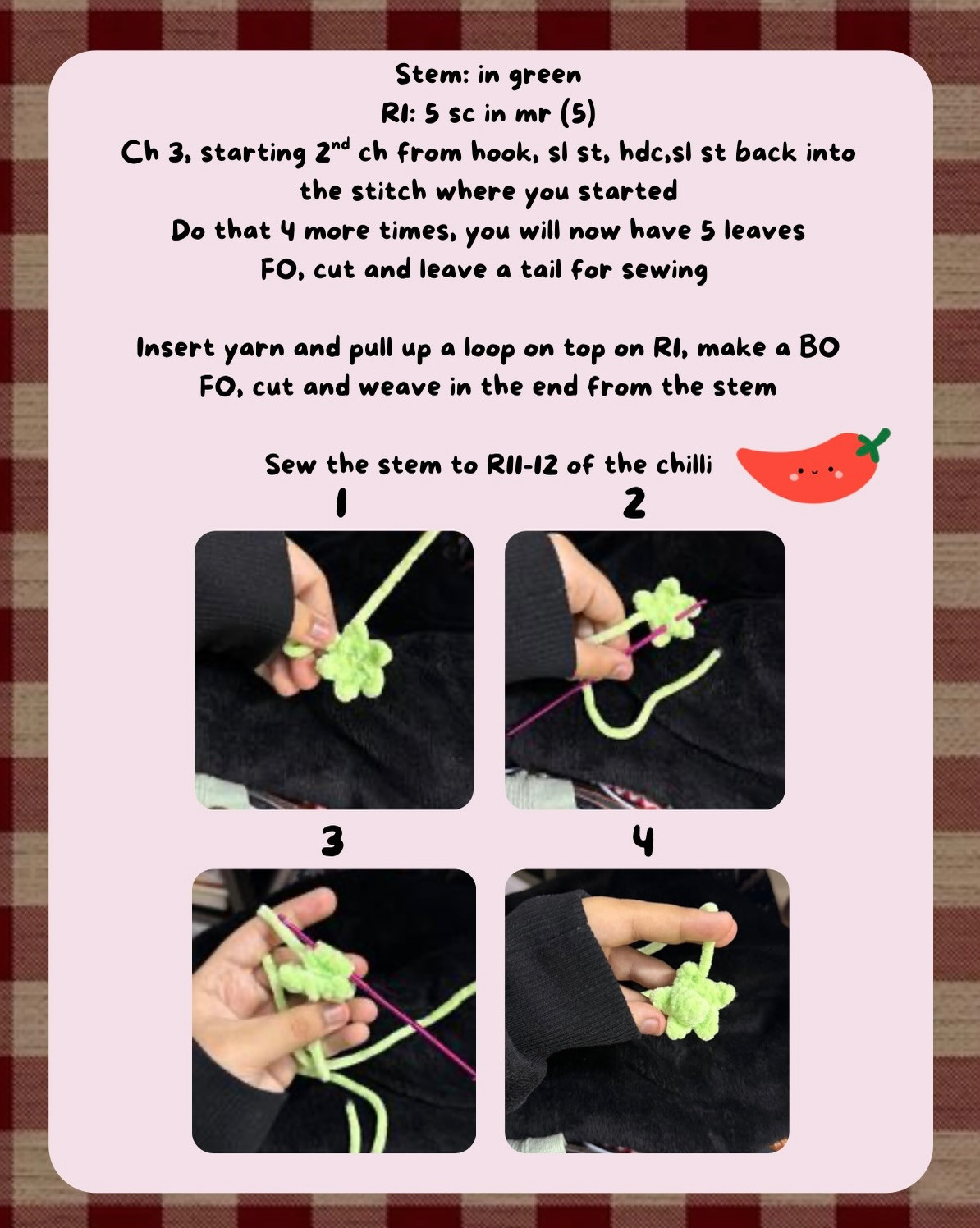 Stem: in green
R1: 5 sc in mr (5)
Ch 3, starting 2$^{nd}$ ch from hook, sl st, hdc,sl st back into the stitch where you started
Do that 4 more times, you will now have 5 leaves
FO, cut and leave a tail for sewing

Insert yarn and pull up a loop on top on R1, make a BO
FO, cut and weave in the end from the stem

Sew the stem to R11-12 of the chilli

1

2

3

4