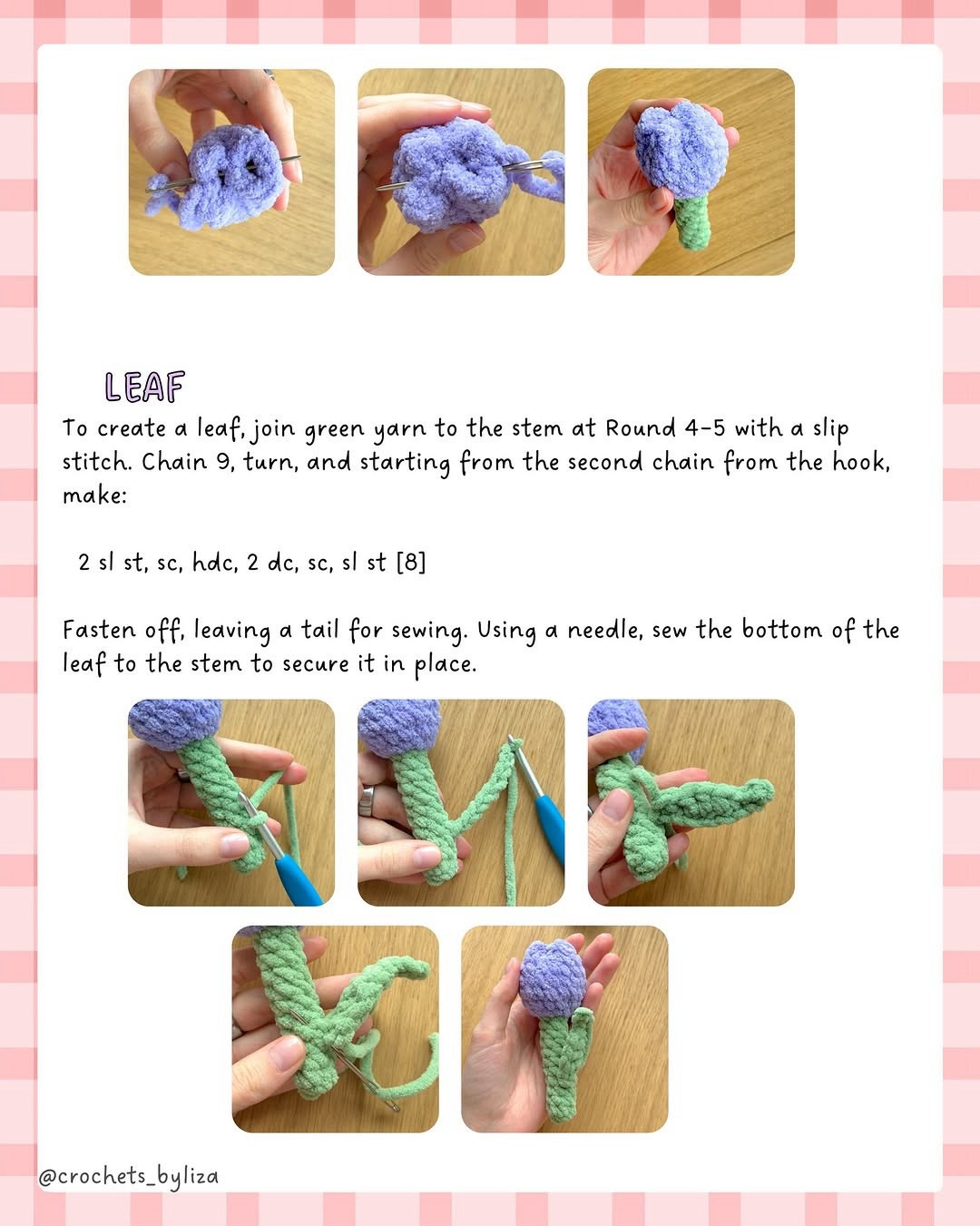 LEAF

To create a leaf, join green yarn to the stem at Round 4-5 with a slip stitch. Chain 9, turn, and starting from the second chain from the hook, make:

2 sl st, sc, hdc, 2 dc, sc, sl st [8]

Fasten off, leaving a tail for sewing. Using a needle, sew the bottom of the leaf to the stem to secure it in place.

@crochets_byliza