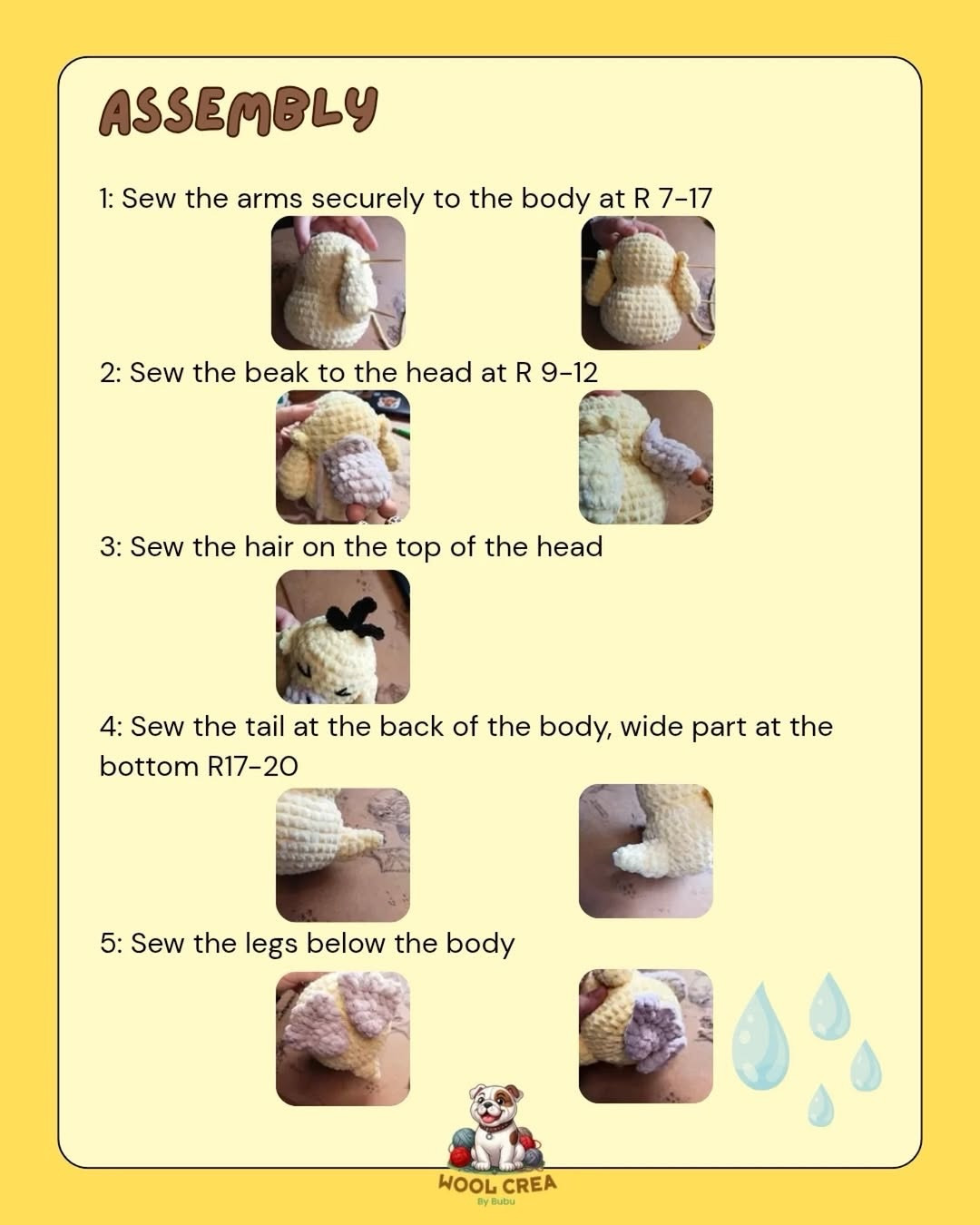 ASSEMBLY

1: Sew the arms securely to the body at R 7-17

2: Sew the beak to the head at R 9-12

3: Sew the hair on the top of the head

4: Sew the tail at the back of the body, wide part at the bottom R17-20

5: Sew the legs below the body

WOOL CREA
By Bubu