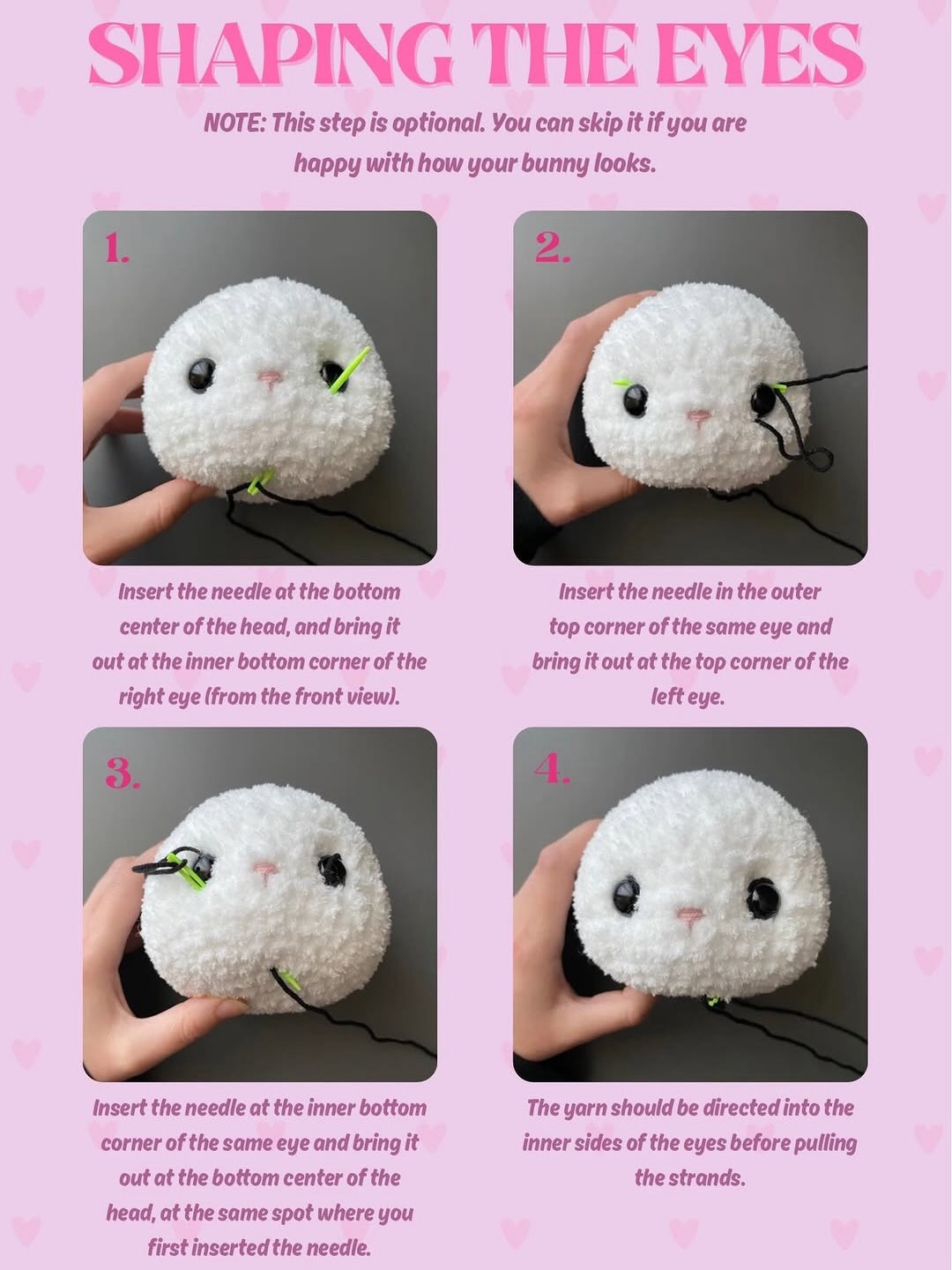 SHAPING THE EYES

NOTE: This step is optional. You can skip it if you are happy with how your bunny looks.

1.

Insert the needle at the bottom center of the head, and bring it out at the inner bottom corner of the right eye (from the front view).

2.

Insert the needle in the outer top corner of the same eye and bring it out at the top corner of the left eye.

3.

Insert the needle at the inner bottom corner of the same eye and bring it out at the bottom center of the head, at the same spot where you first inserted the needle.

4.

The yarn should be directed into the inner sides of the eyes before pulling the strands.