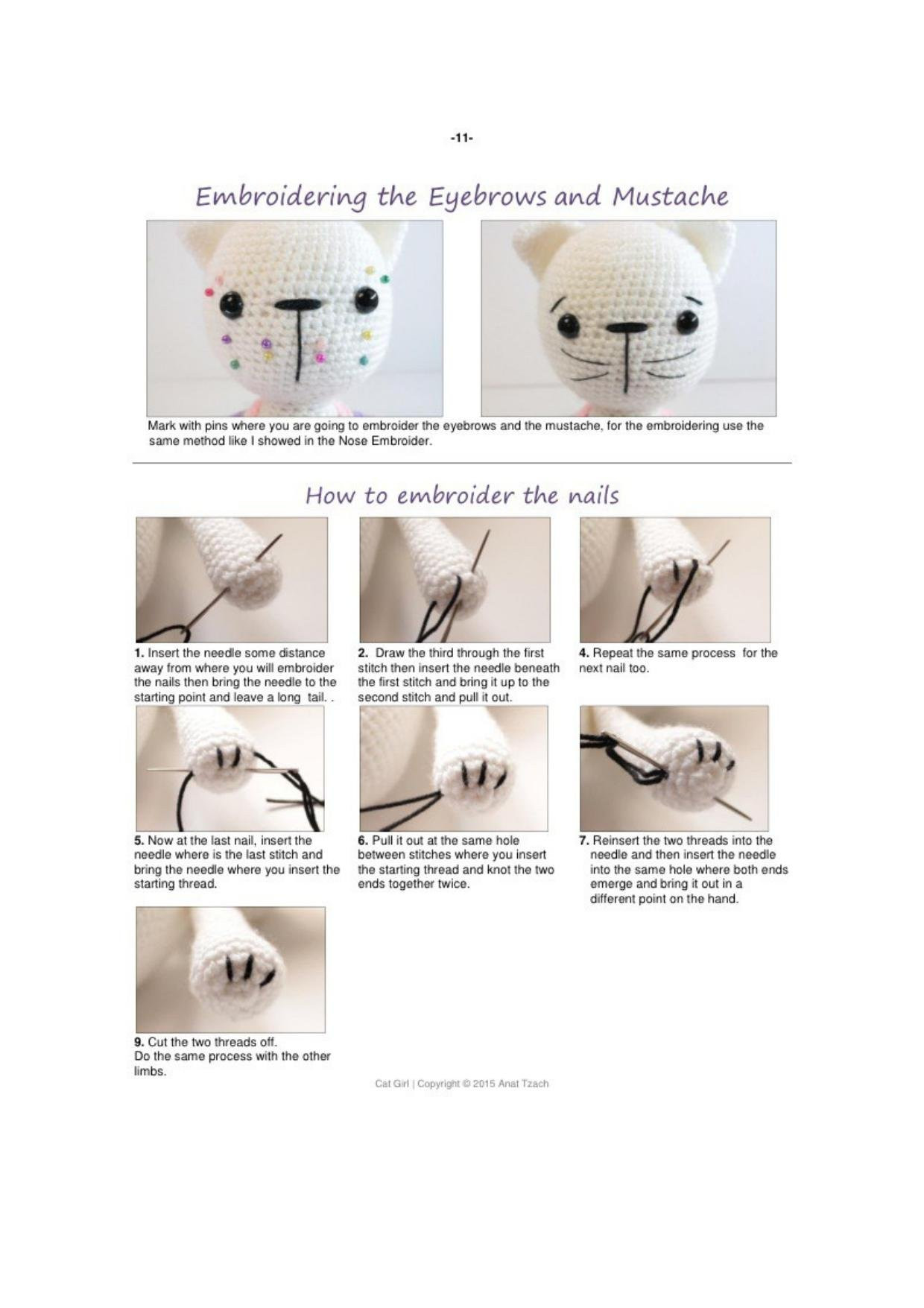 -11-

Embroidering the Eyebrows and Mustache

Mark with pins where you are going to embroider the eyebrows and the mustache, for the embroidering use the same method like I showed in the Nose Embroider.

How to embroider the nails

1. Insert the needle some distance away from where you will embroider the nails then bring the needle to the starting point and leave a long tail. .

2. Draw the third through the first stitch then insert the needle beneath the first stitch and bring it up to the second stitch and pull it out.

4. Repeat the same process for the next nail too.

5. Now at the last nail, insert the needle where is the last stitch and bring the needle where you insert the starting thread.

6. Pull it out at the same hole between stitches where you insert the starting thread and knot the two ends together twice.

7. Reinsert the two threads into the needle and then insert the needle into the same hole where both ends emerge and bring it out in a different point on the hand.

9. Cut the two threads off.
Do the same process with the other limbs.

Cat Girl | Copyright © 2015 Anat Tzach