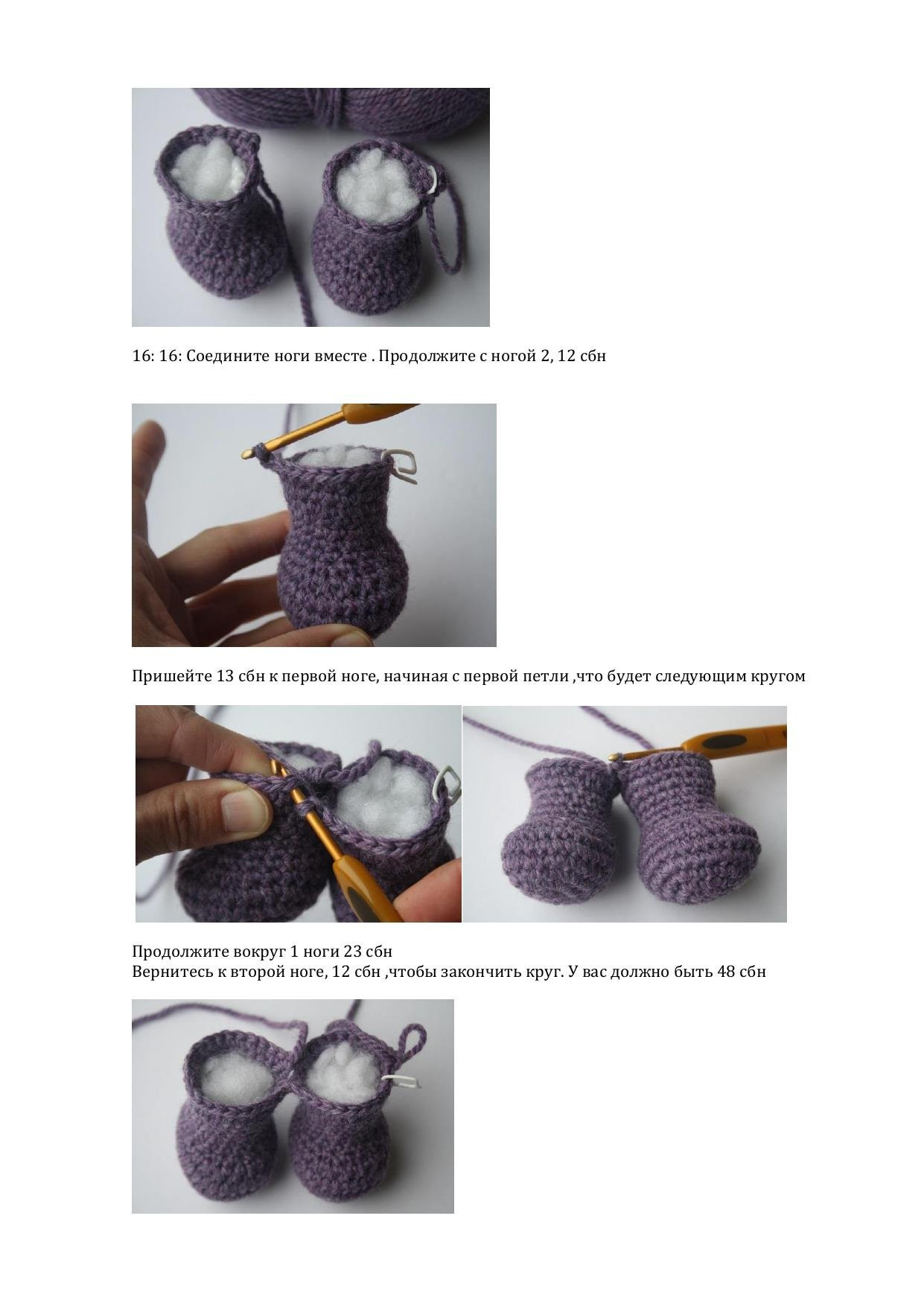 16: 16: Соедините ноги вместе . Продолжите с ногой 2, 12 сбн

Пришейте 13 сбн к первой ноге, начиная с первой петли ,что будет следующим кругом

Продолжите вокруг 1 ноги 23 сбн
Вернитесь к второй ноге, 12 сбн ,чтобы закончить круг. У вас должно быть 48 сбн