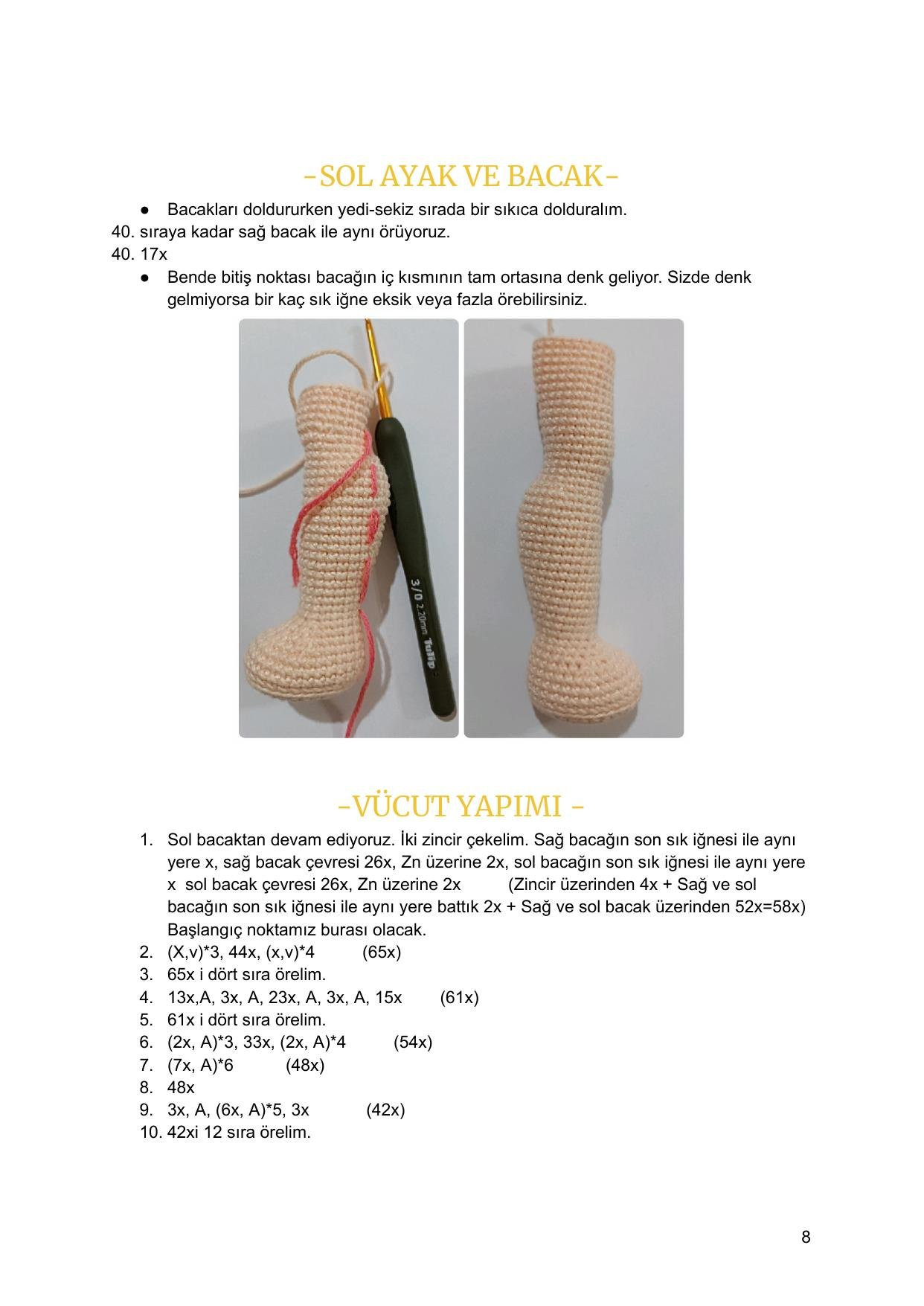 -SOL AYAK VE BACAK-

● Bacakları doldururken yedi-sekiz sırada bir sıkıca dolduralım.

40. sıraya kadar sağ bacak ile aynı örüyoruz.

40. 17x

● Bende bitiş noktası bacağın iç kısmının tam ortasına denk geliyor. Sizde denk gelmiyorsa bir kaç sık iğne eksik veya fazla örebilirsiniz.

3/0 2.20mm Tulip

-VÜCUT YAPIMI -

1. Sol bacaktan devam ediyoruz. İki zincir çekelim. Sağ bacağın son sık iğnesi ile aynı yere x, sağ bacak çevresi 26x, Zn üzerine 2x, sol bacağın son sık iğnesi ile aynı yere x sol bacak çevresi 26x, Zn üzerine 2x (Zincir üzerinden 4x + Sağ ve sol bacağın son sık iğnesi ile aynı yere battık 2x + Sağ ve sol bacak üzerinden 52x=58x) Başlangıç noktamız burası olacak.
2. (X,v)*3, 44x, (x,v)*4 (65x)
3. 65x i dört sıra örelim.
4. 13x,A, 3x, A, 23x, A, 3x, A, 15x (61x)
5. 61x i dört sıra örelim.
6. (2x, A)*3, 33x, (2x, A)*4 (54x)
7. (7x, A)*6 (48x)
8. 48x
9. 3x, A, (6x, A)*5, 3x (42x)
10. 42xi 12 sıra örelim.

8