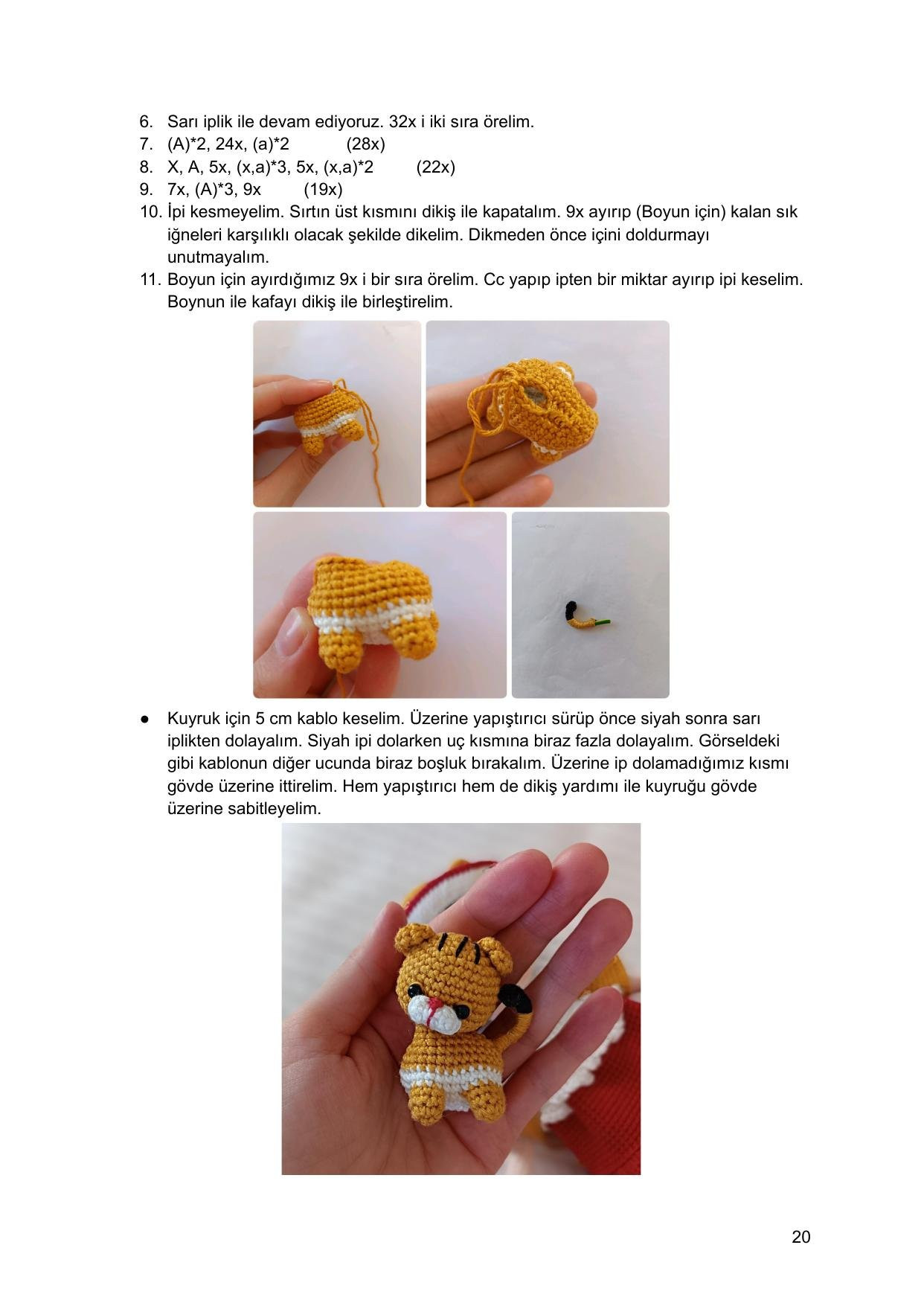 6. Sarı iplik ile devam ediyoruz. 32x i iki sıra örelim.
7. (A)*2, 24x, (a)*2 (28x)
8. X, A, 5x, (x,a)*3, 5x, (x,a)*2 (22x)
9. 7x, (A)*3, 9x (19x)
10. İpi kesmeyelim. Sırtın üst kısmını dikiş ile kapatalım. 9x ayırıp (Boyun için) kalan sık iğneleri karşılıklı olacak şekilde dikelim. Dikmeden önce içini doldurmayı unutmayalım.
11. Boyun için ayırdığımız 9x i bir sıra örelim. Cc yapıp ipten bir miktar ayırıp ipi keselim. Boynun ile kafayı dikiş ile birleştirelim.

● Kuyruk için 5 cm kablo keselim. Üzerine yapıştırıcı sürüp önce siyah sonra sarı iplikten dolayalım. Siyah ipi dolarken uç kısmına biraz fazla dolayalım. Görseldeki gibi kablonun diğer ucunda biraz boşluk bırakalım. Üzerine ip dolamadığımız kısmı gövde üzerine ittirelim. Hem yapıştırıcı hem de dikiş yardımı ile kuyruğu gövde üzerine sabitleyelim.

20