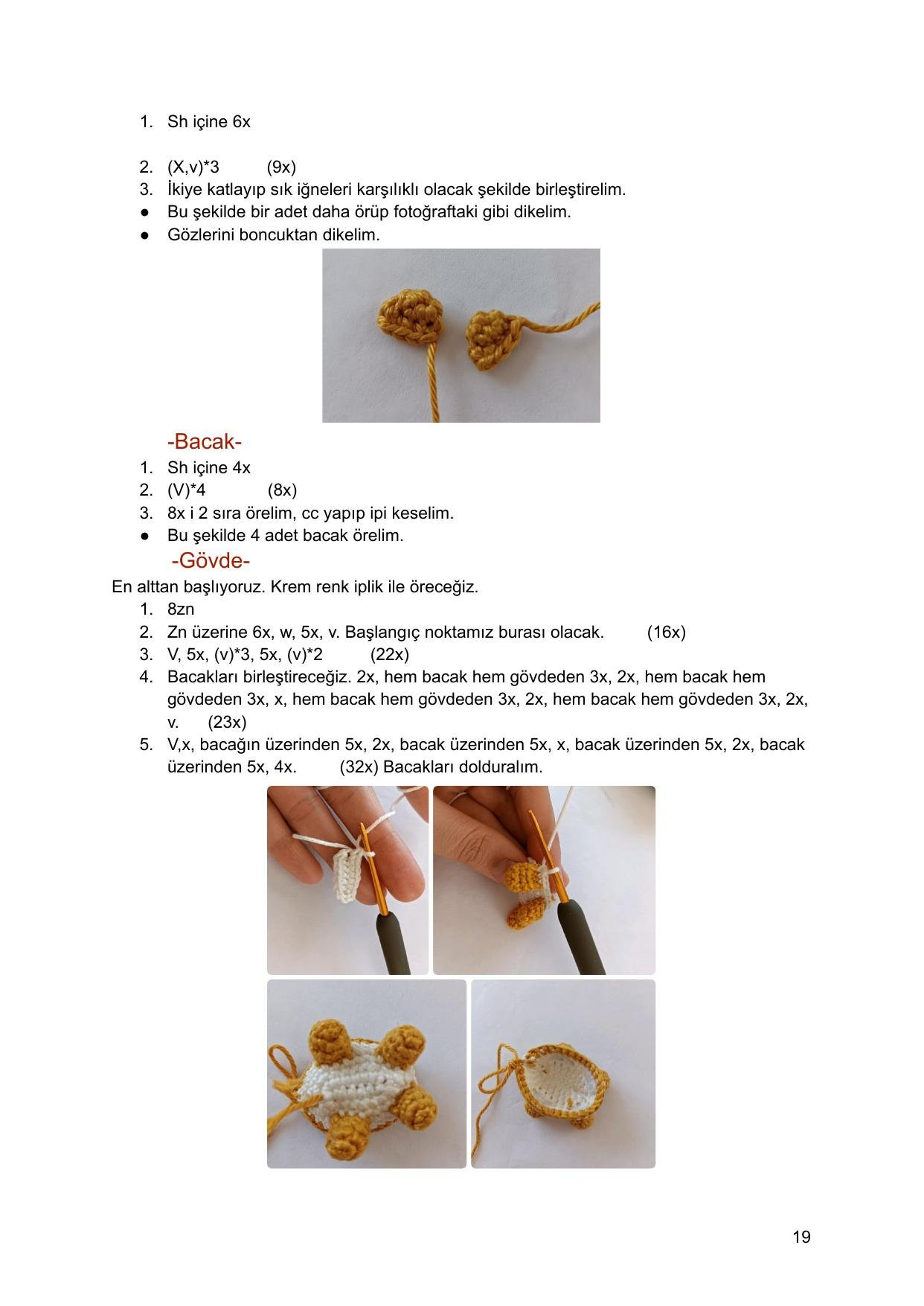 1. Sh içine 6x

2. (X,v)*3 (9x)
3. İkiye katlayıp sık iğneleri karşılıklı olacak şekilde birleştirelim.
● Bu şekilde bir adet daha örüp fotoğraftaki gibi dikelim.
● Gözlerini boncuktan dikelim.

-Bacak-
1. Sh içine 4x
2. (V)*4 (8x)
3. 8x i 2 sıra örelim, cc yapıp ipi keselim.
● Bu şekilde 4 adet bacak örelim.

-Gövde-
En alttan başlıyoruz. Krem renk iplik ile öreceğiz.
1. 8zn
2. Zn üzerine 6x, w, 5x, v. Başlangıç noktamız burası olacak. (16x)
3. V, 5x, (v)*3, 5x, (v)*2 (22x)
4. Bacakları birleştireceğiz. 2x, hem bacak hem gövdeden 3x, 2x, hem bacak hem gövdeden 3x, x, hem bacak hem gövdeden 3x, 2x, hem bacak hem gövdeden 3x, 2x, v. (23x)
5. V,x, bacağın üzerinden 5x, 2x, bacak üzerinden 5x, x, bacak üzerinden 5x, 2x, bacak üzerinden 5x, 4x. (32x) Bacakları dolduralım.

19