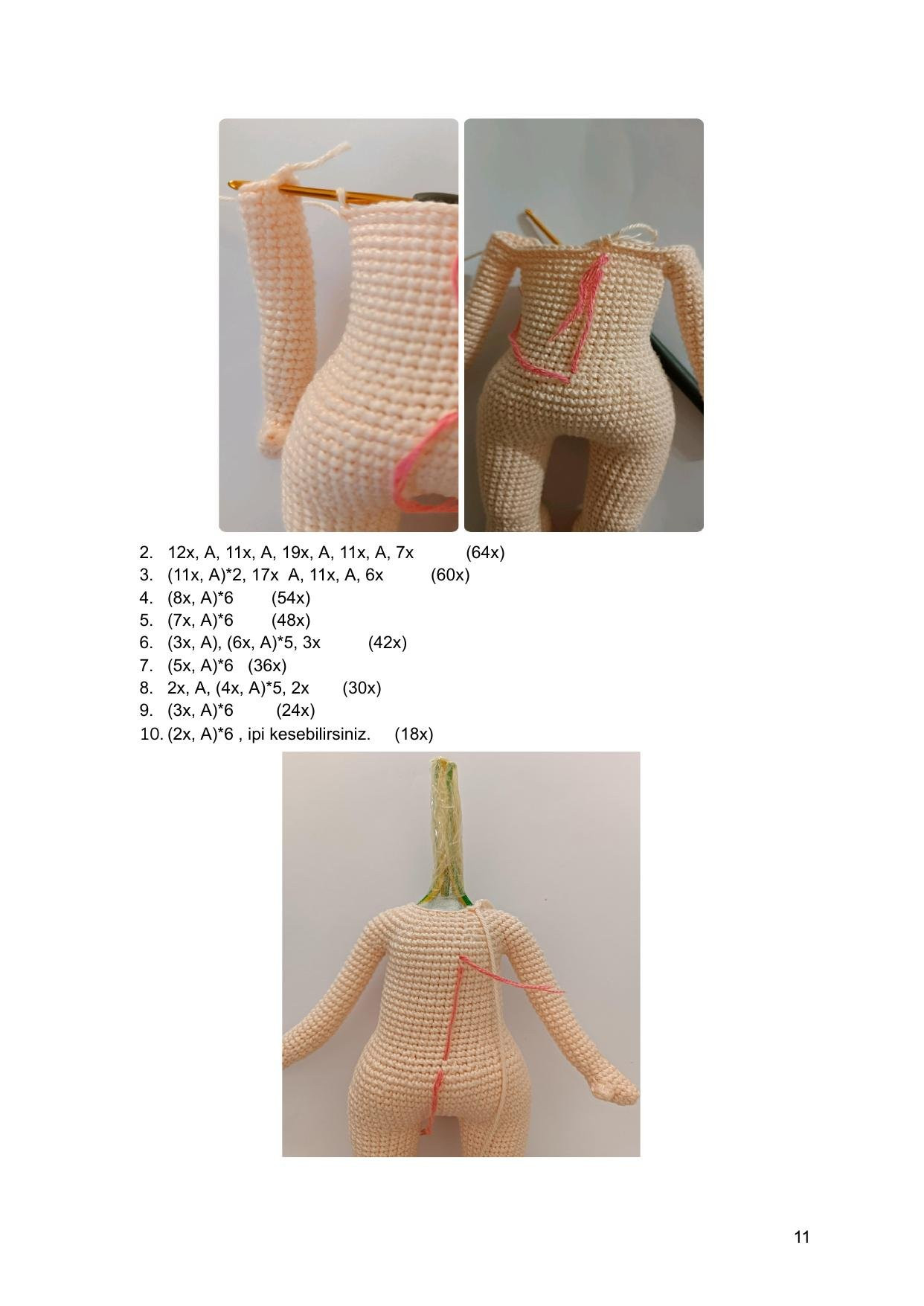 2. 12x, A, 11x, A, 19x, A, 11x, A, 7x (64x)
3. (11x, A)*2, 17x A, 11x, A, 6x (60x)
4. (8x, A)*6 (54x)
5. (7x, A)*6 (48x)
6. (3x, A), (6x, A)*5, 3x (42x)
7. (5x, A)*6 (36x)
8. 2x, A, (4x, A)*5, 2x (30x)
9. (3x, A)*6 (24x)
10. (2x, A)*6 , ipi kesebilirsiniz. (18x)

11