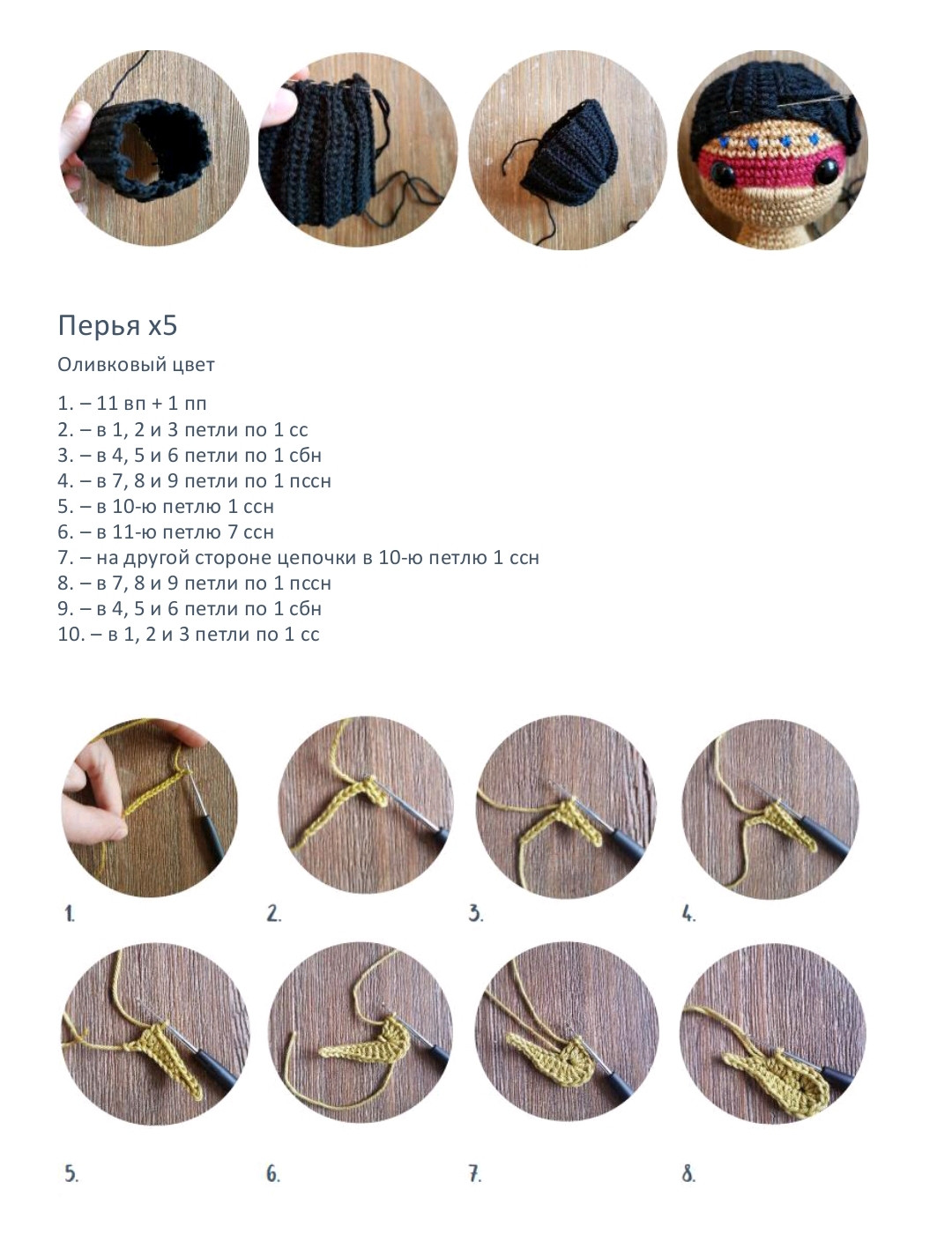 Перья х5

Оливковый цвет

1. – 11 вп + 1 пп
2. – в 1, 2 и 3 петли по 1 сс
3. – в 4, 5 и 6 петли по 1 сбн
4. – в 7, 8 и 9 петли по 1 пссн
5. – в 10-ю петлю 1 ссн
6. – в 11-ю петлю 7 ссн
7. – на другой стороне цепочки в 10-ю петлю 1 ссн
8. – в 7, 8 и 9 петли по 1 пссн
9. – в 4, 5 и 6 петли по 1 сбн
10. – в 1, 2 и 3 петли по 1 сс

1.

2.

3.

4.

5.

6.

7.

8.