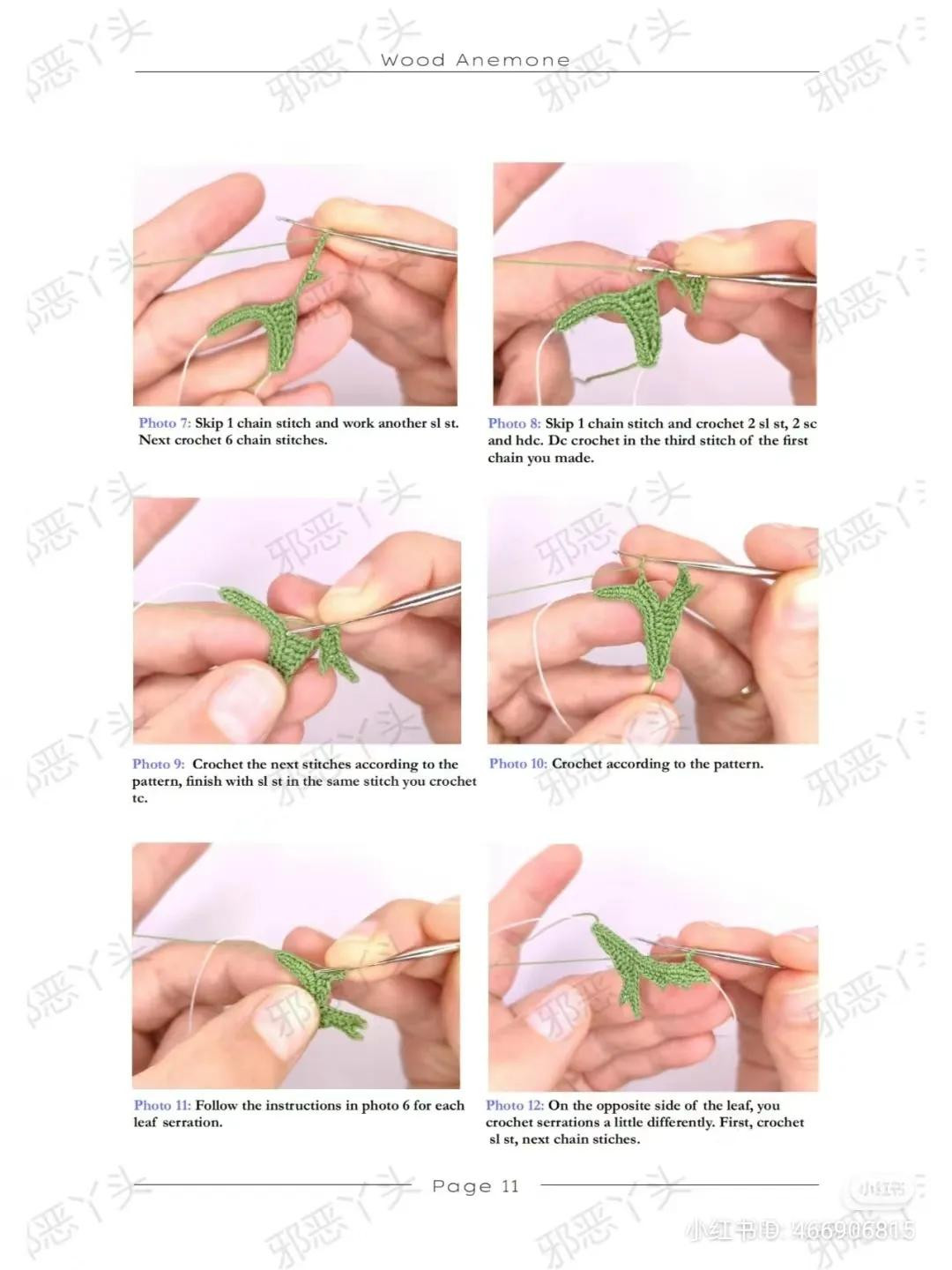 Wood Anemone

Photo 7: Skip 1 chain stitch and work another sl st. Next crochet 6 chain stitches.

Photo 8: Skip 1 chain stitch and crochet 2 sl st, 2 sc and hdc. Dc crochet in the third stitch of the first chain you made.

Photo 9: Crochet the next stitches according to the pattern, finish with sl st in the same stitch you crochet tc.

Photo 10: Crochet according to the pattern.

Photo 11: Follow the instructions in photo 6 for each leaf serration.

Photo 12: On the opposite side of the leaf, you crochet serrations a little differently. First, crochet sl st, next chain stiches.

Page 11

邪恶丫头

小红书

小红书ID: 466906815