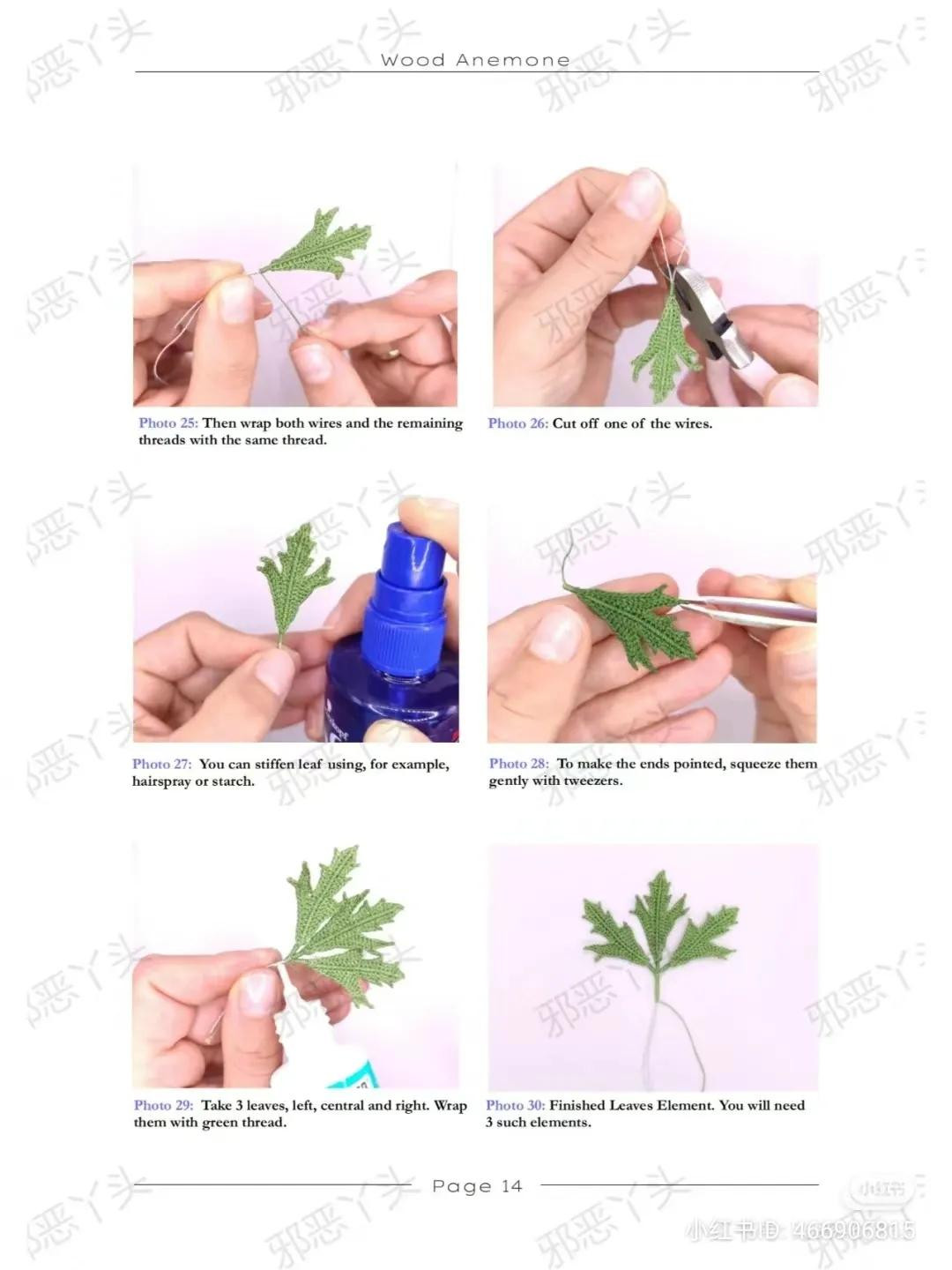 Wood Anemone

Photo 25: Then wrap both wires and the remaining threads with the same thread.

Photo 26: Cut off one of the wires.

Photo 27: You can stiffen leaf using, for example, hairspray or starch.

Photo 28: To make the ends pointed, squeeze them gently with tweezers.

Photo 29: Take 3 leaves, left, central and right. Wrap them with green thread.

Photo 30: Finished Leaves Element. You will need 3 such elements.

Page 14

邪恶丫头

小红书 小红书ID: 466906815