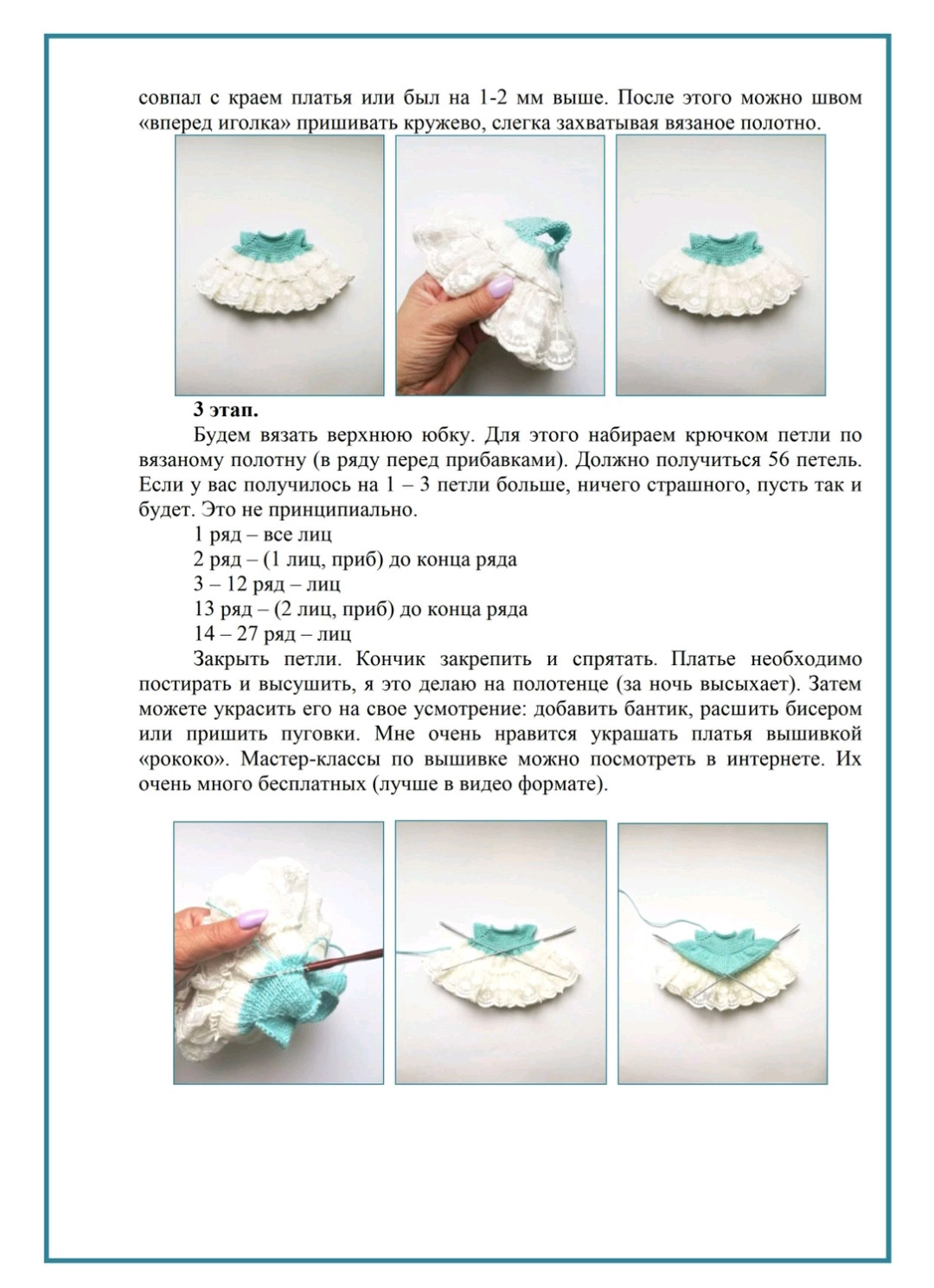 совпал с краем платья или был на 1-2 мм выше. После этого можно швом «вперед иголка» пришивать кружево, слегка захватывая вязаное полотно.

3 этап.

Будем вязать верхнюю юбку. Для этого набираем крючком петли по вязаному полотну (в ряду перед прибавками). Должно получиться 56 петель. Если у вас получилось на 1 – 3 петли больше, ничего страшного, пусть так и будет. Это не принципиально.

1 ряд – все лиц

2 ряд – (1 лиц, приб) до конца ряда

3 – 12 ряд – лиц

13 ряд – (2 лиц, приб) до конца ряда

14 – 27 ряд – лиц

Закрыть петли. Кончик закрепить и спрятать. Платье необходимо постирать и высушить, я это делаю на полотенце (за ночь высыхает). Затем можете украсить его на свое усмотрение: добавить бантик, расшить бисером или пришить пуговки. Мне очень нравится украшать платья вышивкой «рококо». Мастер-классы по вышивке можно посмотреть в интернете. Их очень много бесплатных (лучше в видео формате).