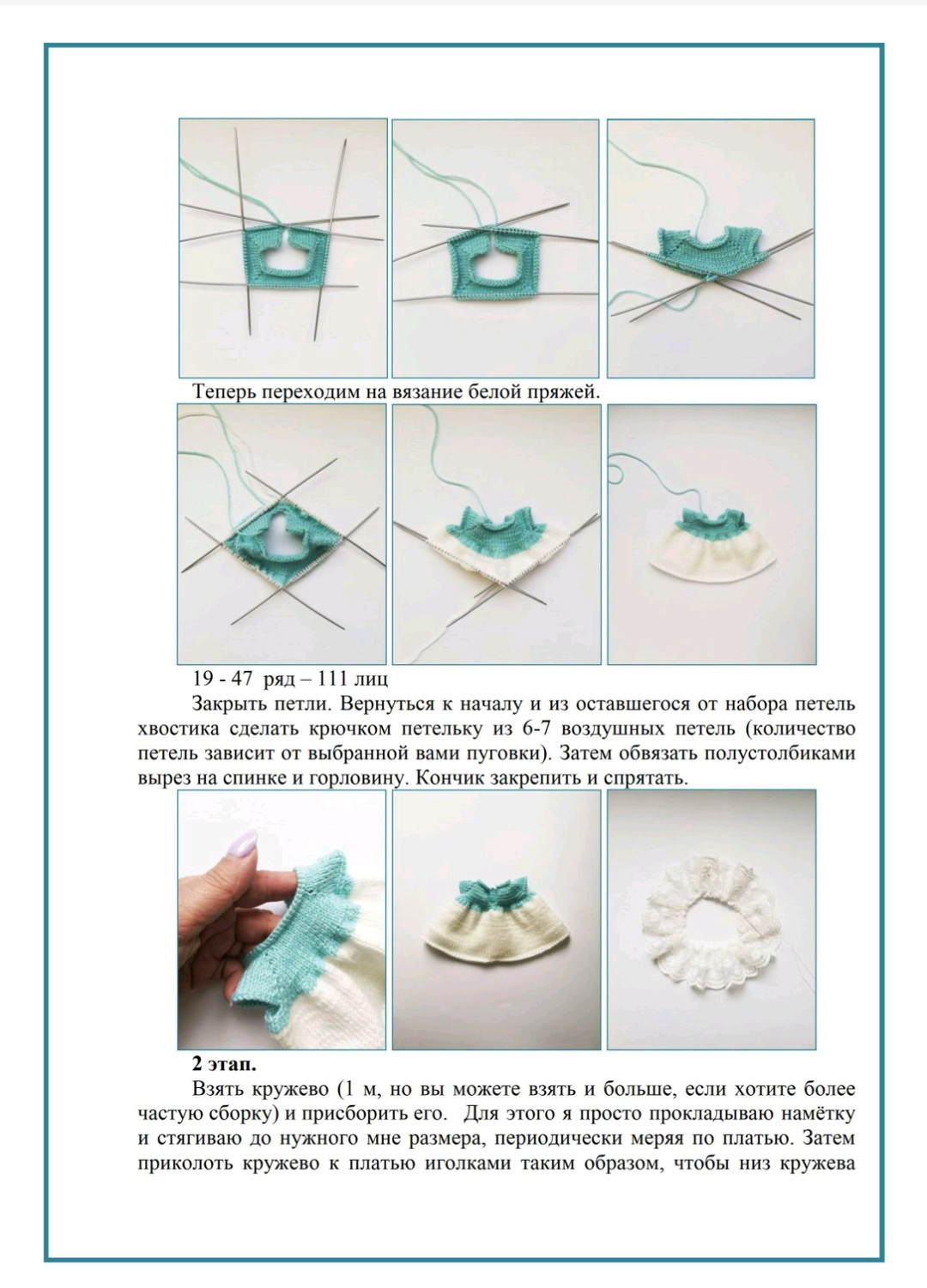 Теперь переходим на вязание белой пряжей.

19 - 47 ряд – 111 лиц

Закрыть петли. Вернуться к началу и из оставшегося от набора петель хвостика сделать крючком петельку из 6-7 воздушных петель (количество петель зависит от выбранной вами пуговки). Затем обвязать полустолбиками вырез на спинке и горловину. Кончик закрепить и спрятать.

**2 этап.**

Взять кружево (1 м, но вы можете взять и больше, если хотите более частую сборку) и присборить его. Для этого я просто прокладываю намётку и стягиваю до нужного мне размера, периодически меряя по платью. Затем приколоть кружево к платью иголками таким образом, чтобы низ кружева