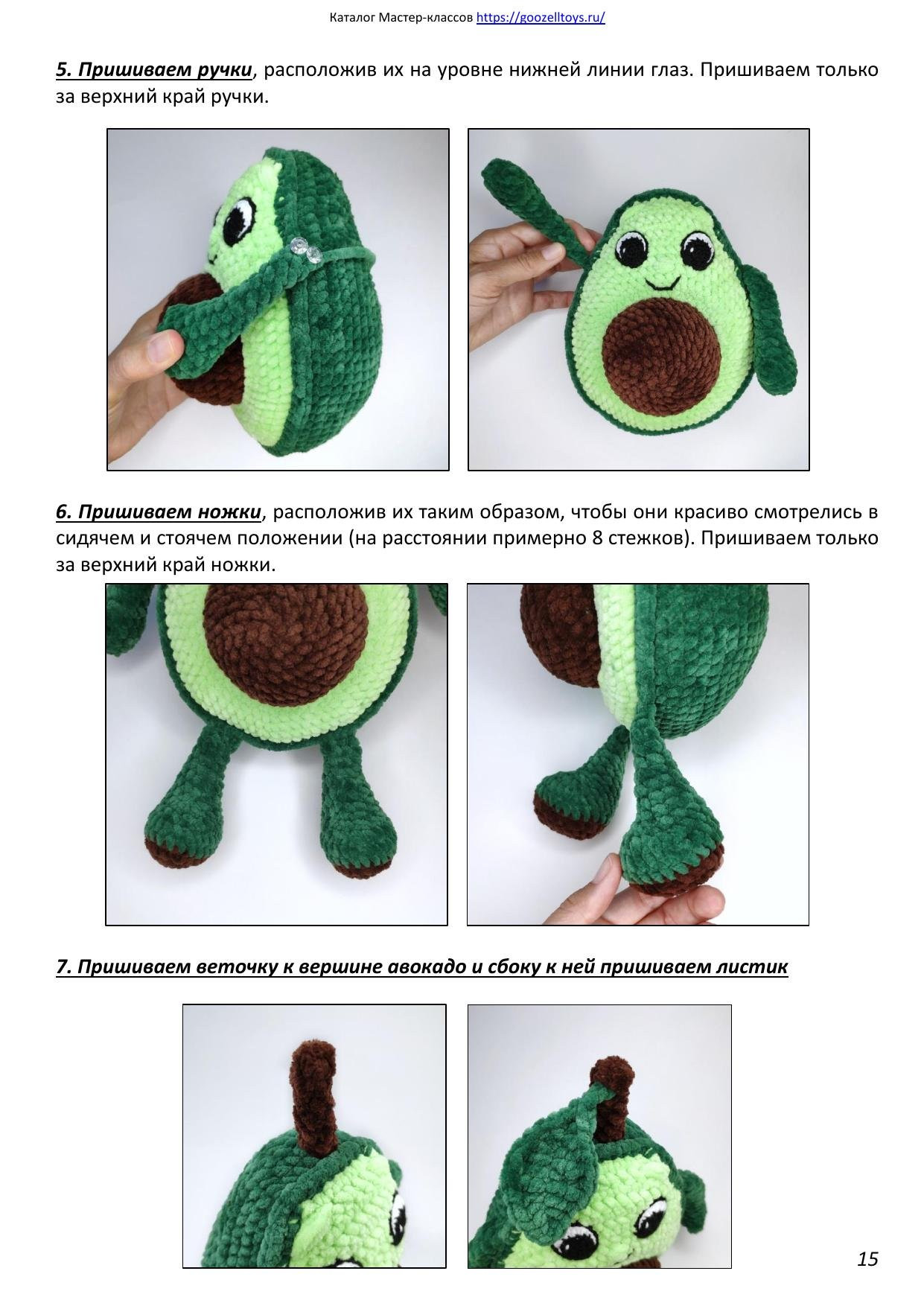 Каталог Мастер-классов https://goozelltoys.ru/

5. Пришиваем ручки, расположив их на уровне нижней линии глаз. Пришиваем только за верхний край ручки.

6. Пришиваем ножки, расположив их таким образом, чтобы они красиво смотрелись в сидячем и стоячем положении (на расстоянии примерно 8 стежков). Пришиваем только за верхний край ножки.

7. Пришиваем веточку к вершине авокадо и сбоку к ней пришиваем листик

15