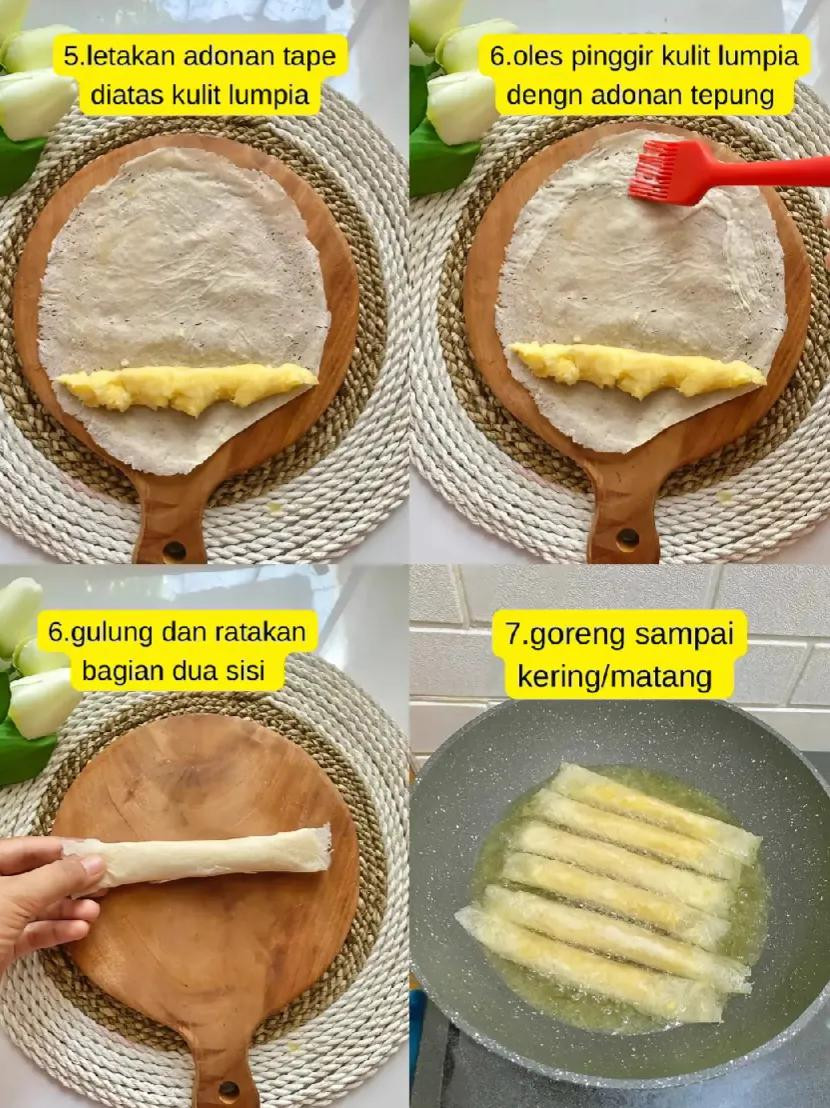 5.letakan adonan tape diatas kulit lumpia

6.oles pinggir kulit lumpia dengn adonan tepung

6.gulung dan ratakan bagian dua sisi

7.goreng sampai kering/matang