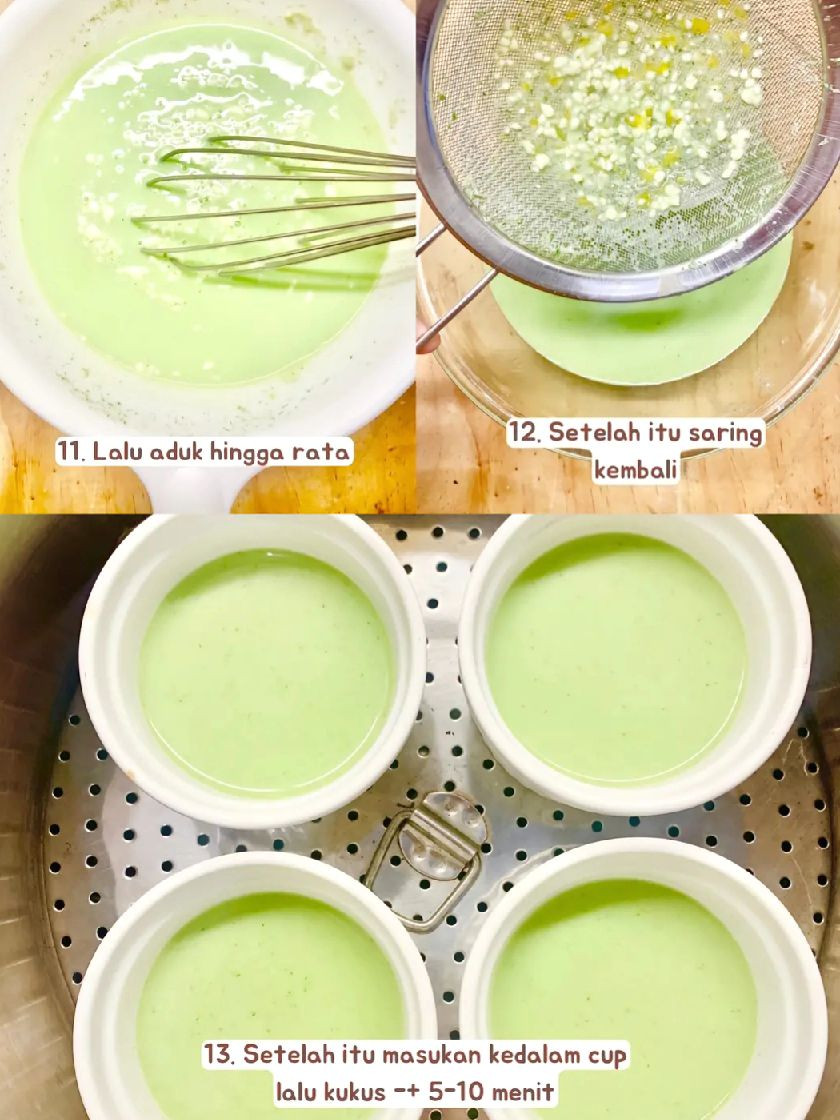 11. Lalu aduk hingga rata

12. Setelah itu saring kembali

13. Setelah itu masukan kedalam cup lalu kukus -+ 5-10 menit