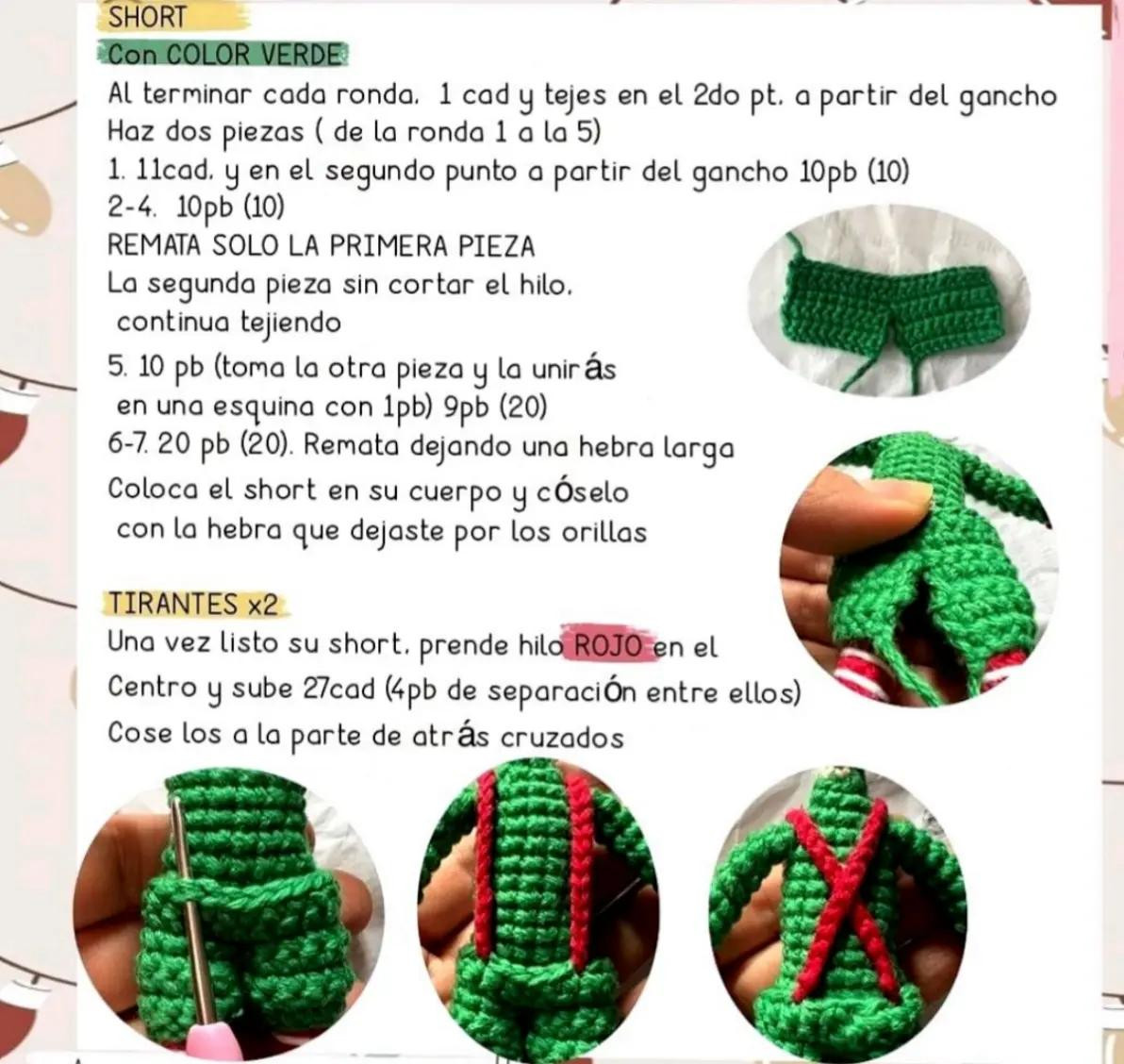 SHORT
Con COLOR VERDE

Al terminar cada ronda. 1 cad y tejes en el 2do pt. a partir del gancho
Haz dos piezas ( de la ronda 1 a la 5)
1. 11cad. y en el segundo punto a partir del gancho 10pb (10)
2-4. 10pb (10)
REMATA SOLO LA PRIMERA PIEZA
La segunda pieza sin cortar el hilo. continua tejiendo
5. 10 pb (toma la otra pieza y la unirás en una esquina con 1pb) 9pb (20)
6-7. 20 pb (20). Remata dejando una hebra larga
Coloca el short en su cuerpo y cóselo con la hebra que dejaste por los orillas

TIRANTES x2
Una vez listo su short. prende hilo ROJO en el Centro y sube 27cad (4pb de separación entre ellos)
Cose los a la parte de atrás cruzados