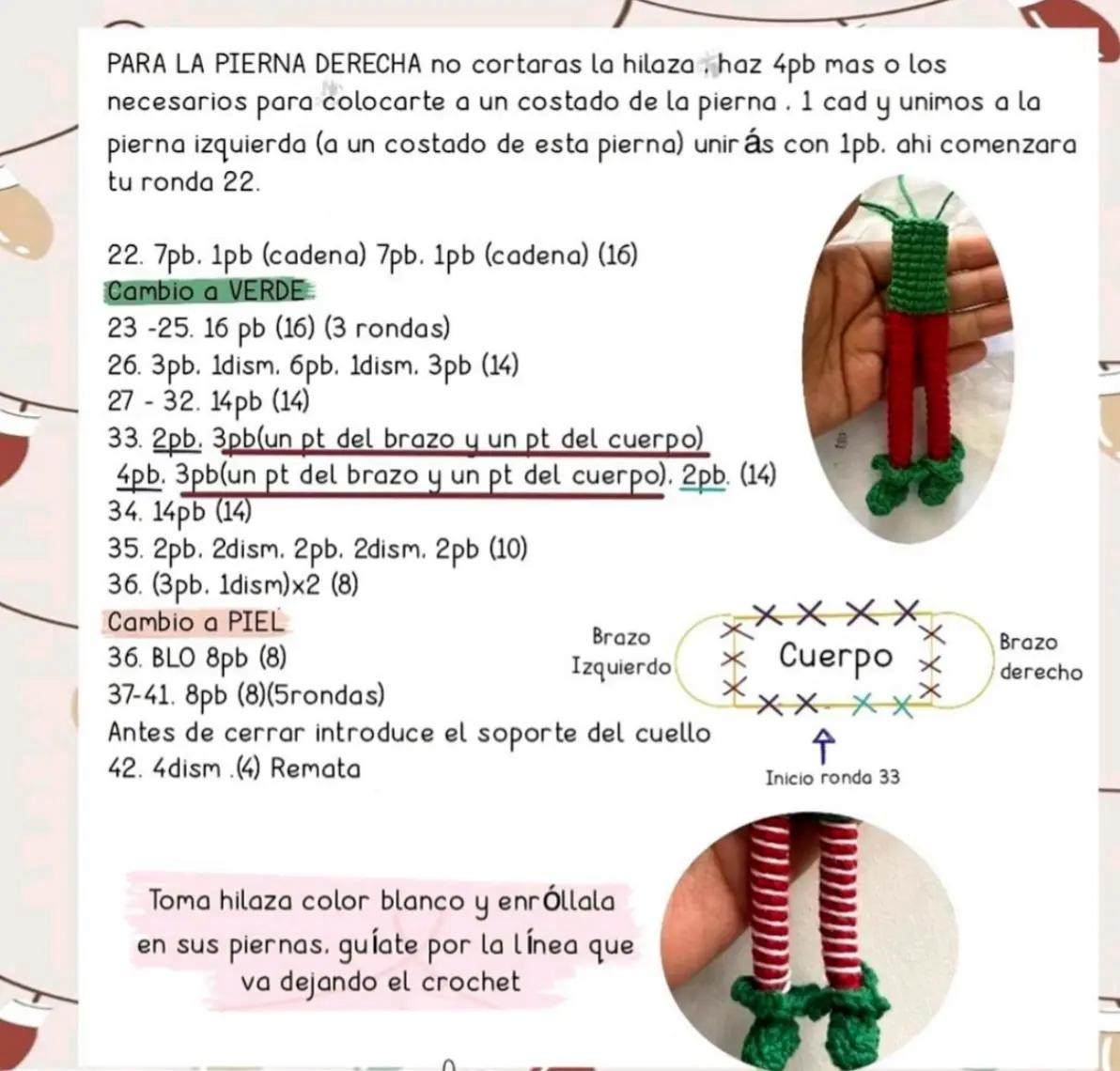 PARA LA PIERNA DERECHA no cortaras la hilaza , haz 4pb mas o los necesarios para colocarte a un costado de la pierna . 1 cad y unimos a la pierna izquierda (a un costado de esta pierna) unirás con 1pb. ahi comenzara tu ronda 22.

22. 7pb. 1pb (cadena) 7pb. 1pb (cadena) (16)
Cambio a VERDE
23 -25. 16 pb (16) (3 rondas)
26. 3pb. 1dism. 6pb. 1dism. 3pb (14)
27 - 32. 14pb (14)
33. 2pb. 3pb(un pt del brazo y un pt del cuerpo) 4pb. 3pb(un pt del brazo y un pt del cuerpo). 2pb. (14)
34. 14pb (14)
35. 2pb. 2dism. 2pb. 2dism. 2pb (10)
36. (3pb. 1dism)x2 (8)
Cambio a PIEL
36. BLO 8pb (8)
37-41. 8pb (8)(5rondas)
Antes de cerrar introduce el soporte del cuello
42. 4dism .(4) Remata

Brazo Izquierdo
Cuerpo
Brazo derecho
Inicio ronda 33

Toma hilaza color blanco y enróllala en sus piernas. guíate por la línea que va dejando el crochet