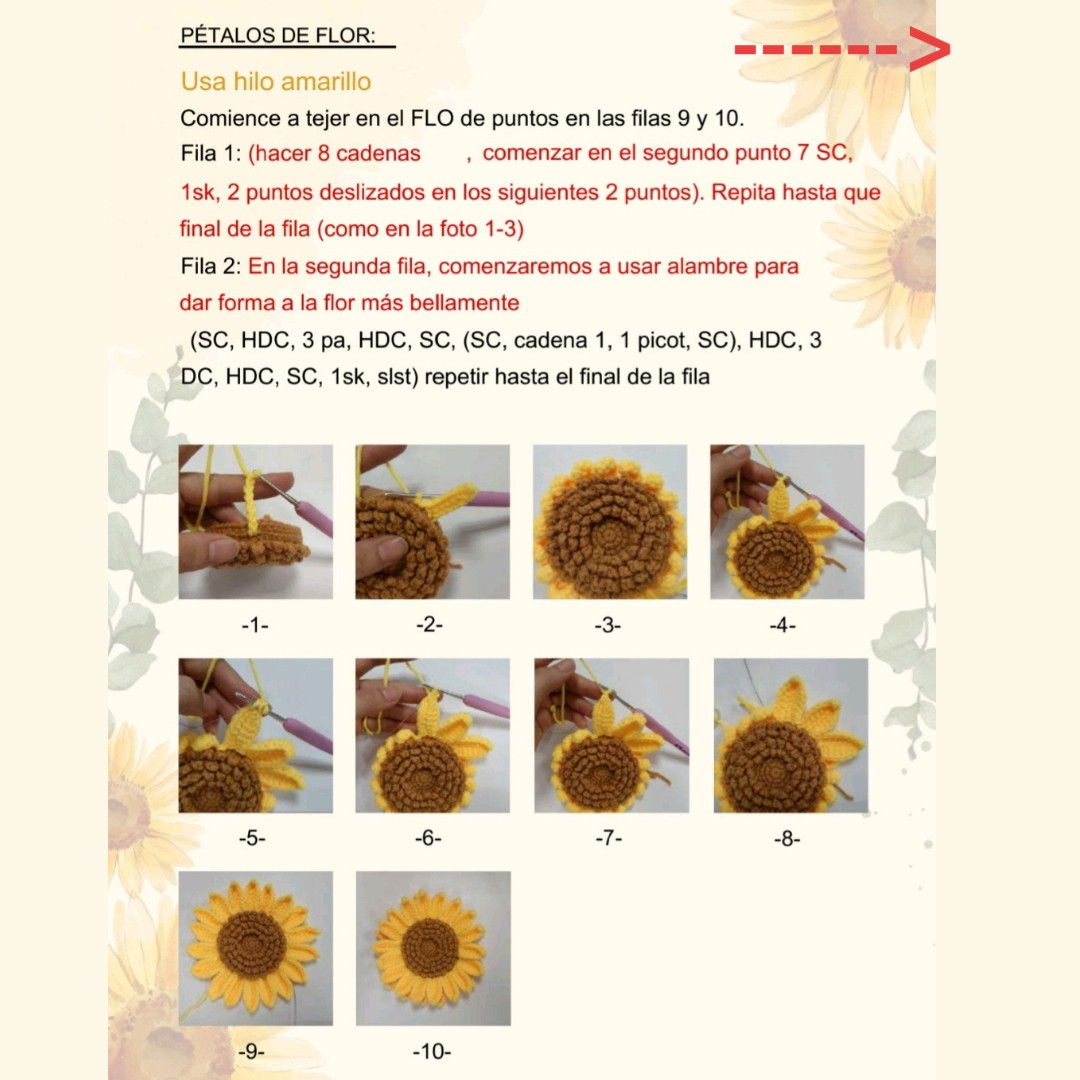 PÉTALOS DE FLOR:

Usa hilo amarillo

Comience a tejer en el FLO de puntos en las filas 9 y 10.

Fila 1: (hacer 8 cadenas , comenzar en el segundo punto 7 SC, 1sk, 2 puntos deslizados en los siguientes 2 puntos). Repita hasta que final de la fila (como en la foto 1-3)

Fila 2: En la segunda fila, comenzaremos a usar alambre para dar forma a la flor más bellamente

(SC, HDC, 3 pa, HDC, SC, (SC, cadena 1, 1 picot, SC), HDC, 3 DC, HDC, SC, 1sk, slst) repetir hasta el final de la fila

-1-

-2-

-3-

-4-

-5-

-6-

-7-

-8-

-9-

-10-