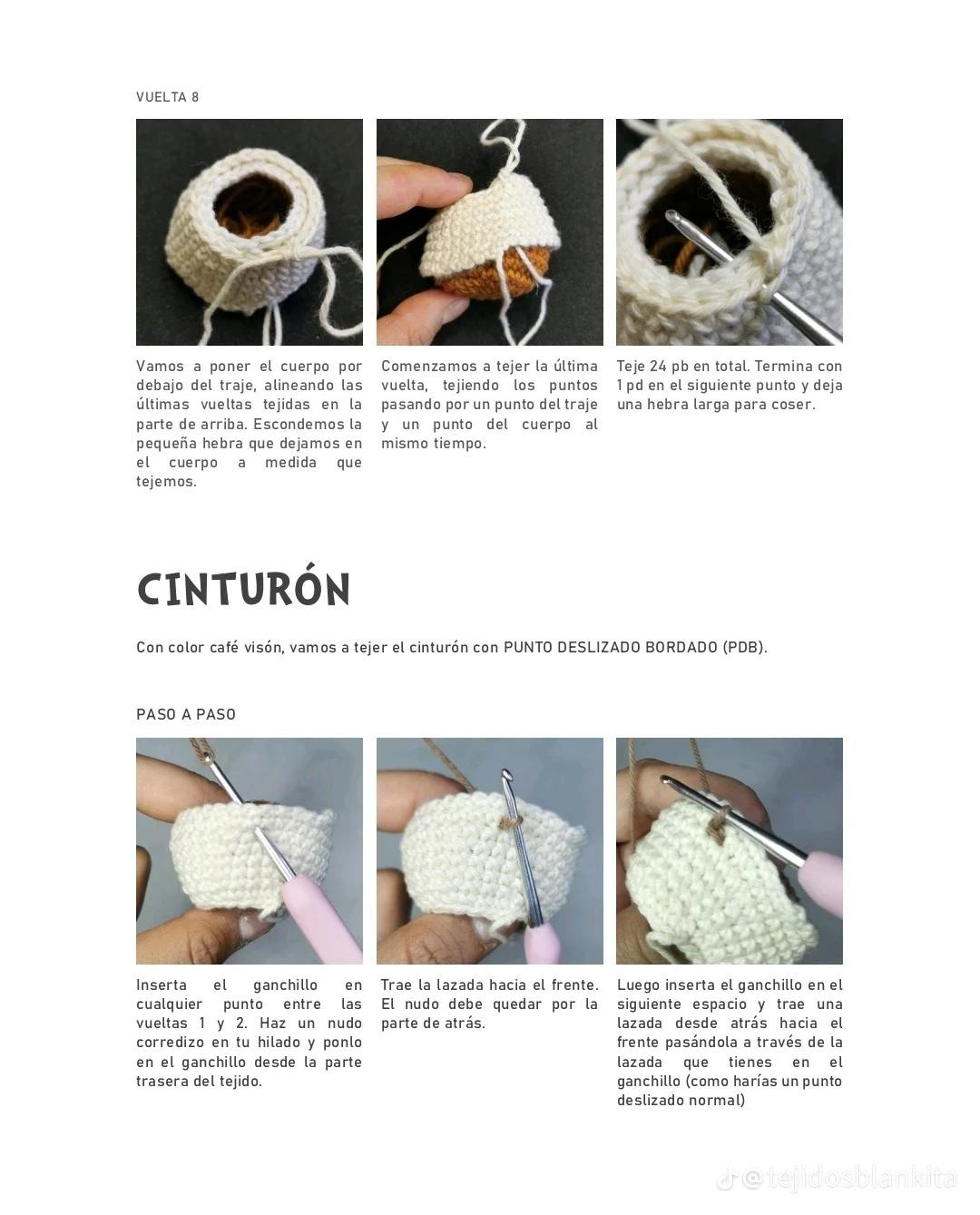 VUELTA 8

Vamos a poner el cuerpo por debajo del traje, alineando las últimas vueltas tejidas en la parte de arriba. Escondemos la pequeña hebra que dejamos en el cuerpo a medida que tejemos.

Comenzamos a tejer la última vuelta, tejiendo los puntos pasando por un punto del traje y un punto del cuerpo al mismo tiempo.

Teje 24 pb en total. Termina con 1 pd en el siguiente punto y deja una hebra larga para coser.

CINTURÓN

Con color café visón, vamos a tejer el cinturón con PUNTO DESLIZADO BORDADO (PDB).

PASO A PASO

Inserta el ganchillo en cualquier punto entre las vueltas 1 y 2. Haz un nudo corredizo en tu hilado y ponlo en el ganchillo desde la parte trasera del tejido.

Trae la lazada hacia el frente. El nudo debe quedar por la parte de atrás.

Luego inserta el ganchillo en el siguiente espacio y trae una lazada desde atrás hacia el frente pasándola a través de la lazada que tienes en el ganchillo (como harías un punto deslizado normal)

@tejidosblankita