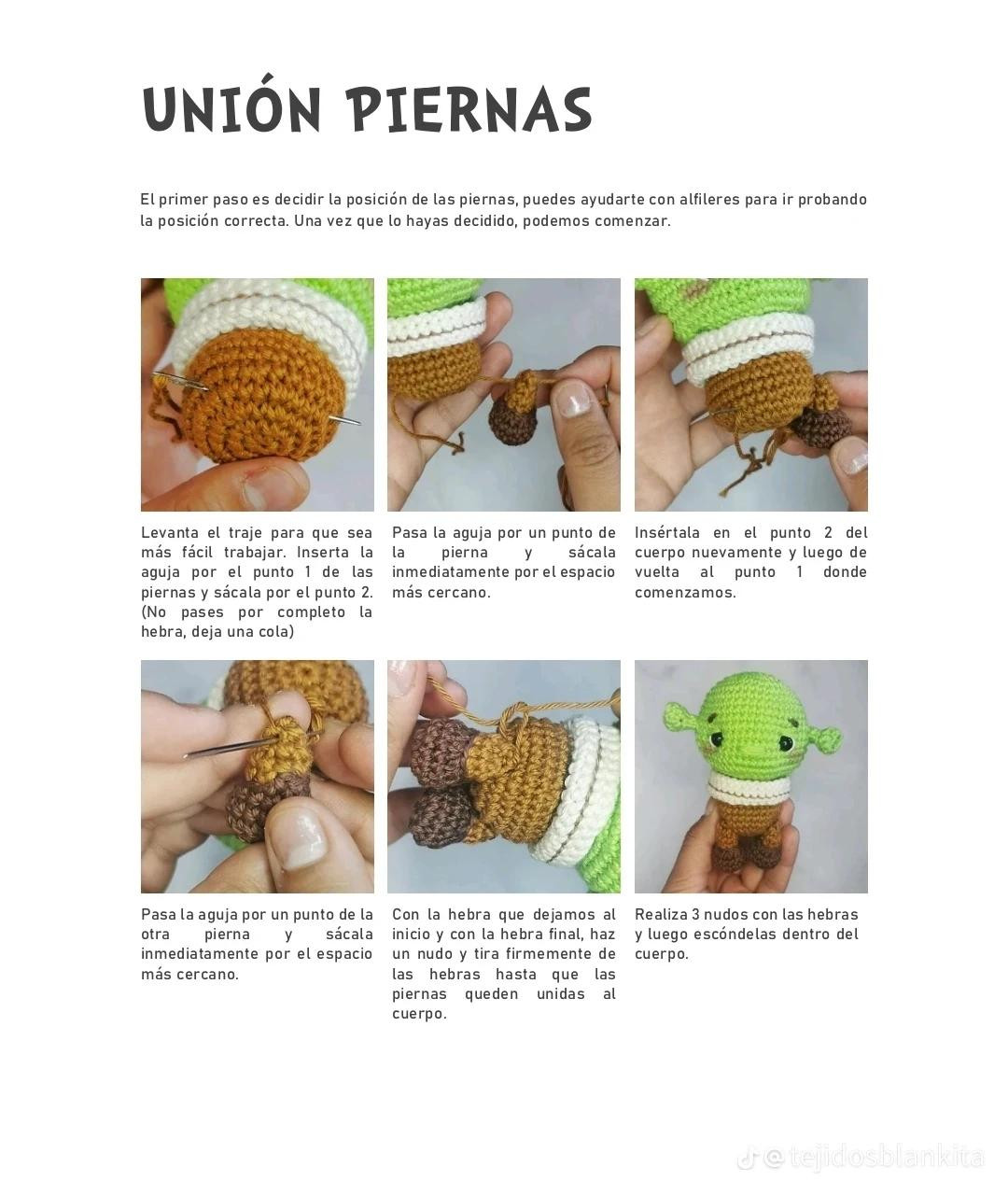 UNIÓN PIERNAS

El primer paso es decidir la posición de las piernas, puedes ayudarte con alfileres para ir probando la posición correcta. Una vez que lo hayas decidido, podemos comenzar.

Levanta el traje para que sea más fácil trabajar. Inserta la aguja por el punto 1 de las piernas y sácala por el punto 2. (No pases por completo la hebra, deja una cola)

Pasa la aguja por un punto de la pierna y sácala inmediatamente por el espacio más cercano.

Insértala en el punto 2 del cuerpo nuevamente y luego de vuelta al punto 1 donde comenzamos.

Pasa la aguja por un punto de la otra pierna y sácala inmediatamente por el espacio más cercano.

Con la hebra que dejamos al inicio y con la hebra final, haz un nudo y tira firmemente de las hebras hasta que las piernas queden unidas al cuerpo.

Realiza 3 nudos con las hebras y luego escóndelas dentro del cuerpo.

@tejidosblankita