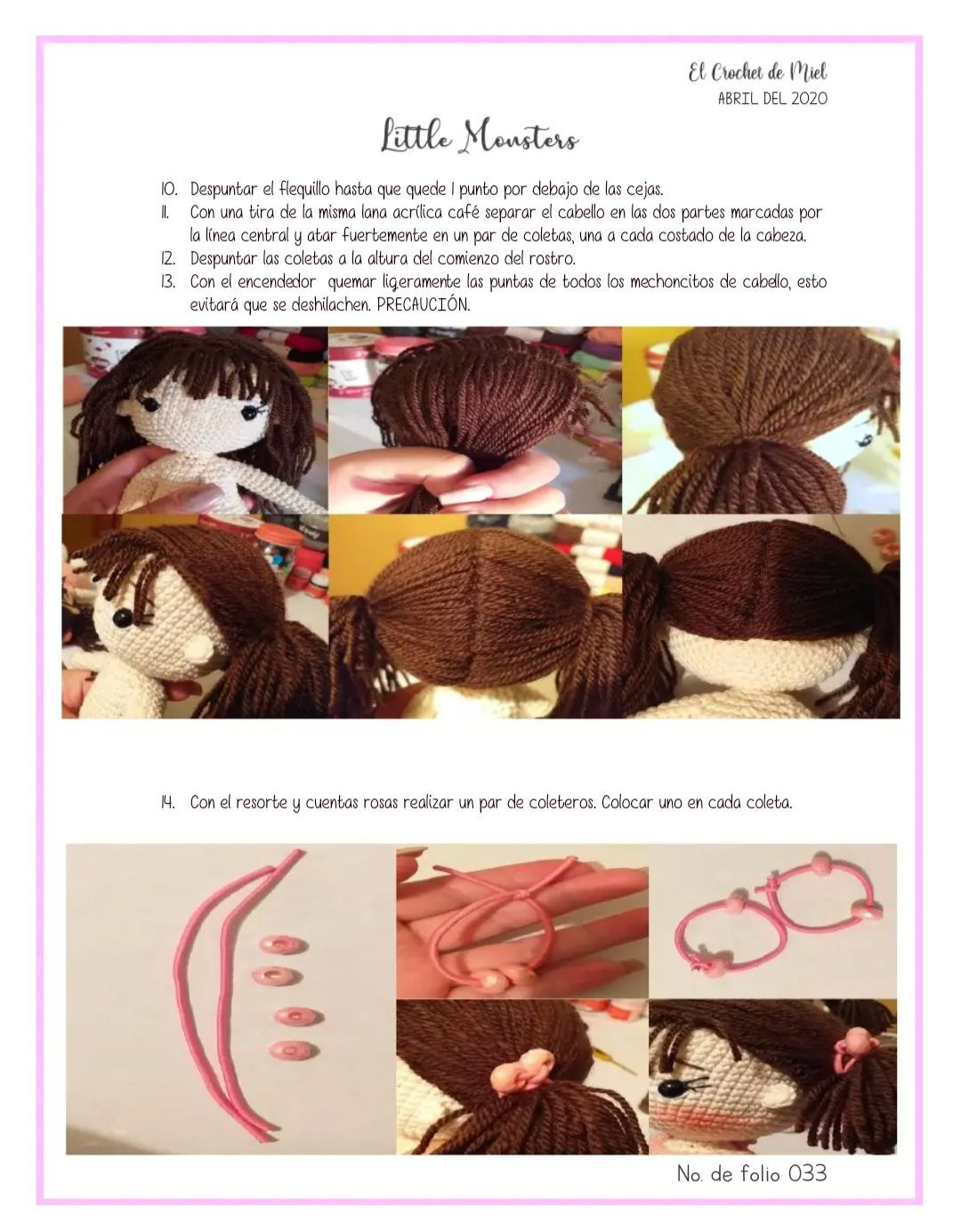 El Crochet de Miel
ABRIL DEL 2020

Little Monsters

10. Despuntar el flequillo hasta que quede 1 punto por debajo de las cejas.
11. Con una tira de la misma lana acrílica café separar el cabello en las dos partes marcadas por la línea central y atar fuertemente en un par de coletas, una a cada costado de la cabeza.
12. Despuntar las coletas a la altura del comienzo del rostro.
13. Con el encendedor quemar ligeramente las puntas de todos los mechoncitos de cabello, esto evitará que se deshilachen. PRECAUCIÓN.

14. Con el resorte y cuentas rosas realizar un par de coleteros. Colocar uno en cada coleta.

No. de folio 033