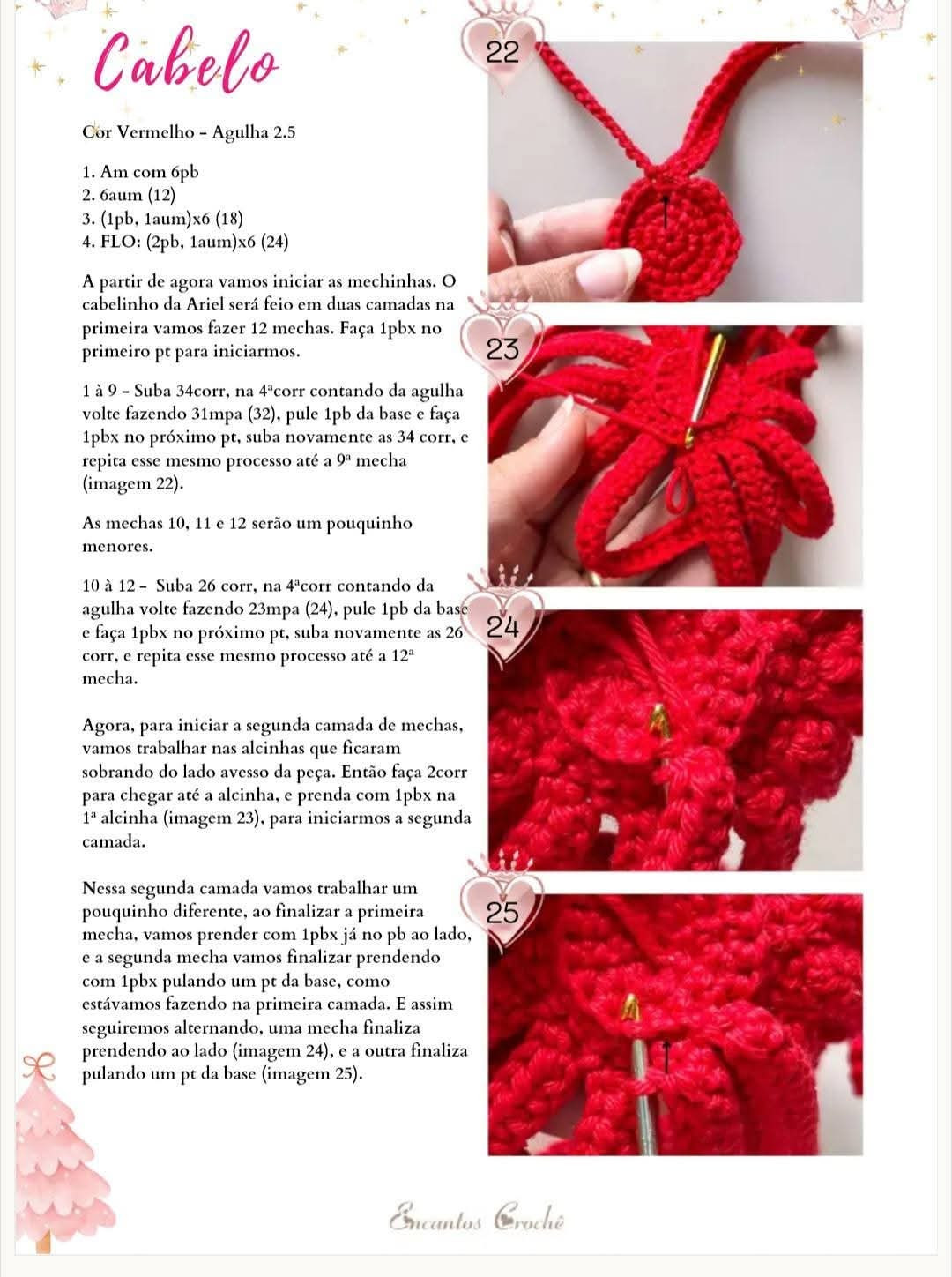 Cabelo

Cor Vermelho - Agulha 2.5

1. Am com 6pb
2. 6aum (12)
3. (1pb, 1aum)x6 (18)
4. FLO: (2pb, 1aum)x6 (24)

A partir de agora vamos iniciar as mechinhas. O cabelinho da Ariel será feio em duas camadas na primeira vamos fazer 12 mechas. Faça 1pbx no primeiro pt para iniciarmos.

1 à 9 - Suba 34corr, na 4ªcorr contando da agulha volte fazendo 31mpa (32), pule 1pb da base e faça 1pbx no próximo pt, suba novamente as 34 corr, e repita esse mesmo processo até a 9ª mecha (imagem 22).

As mechas 10, 11 e 12 serão um pouquinho menores.

10 à 12 - Suba 26 corr, na 4ªcorr contando da agulha volte fazendo 23mpa (24), pule 1pb da base e faça 1pbx no próximo pt, suba novamente as 26 corr, e repita esse mesmo processo até a 12ª mecha.

Agora, para iniciar a segunda camada de mechas, vamos trabalhar nas alcinhas que ficaram sobrando do lado avesso da peça. Então faça 2corr para chegar até a alcinha, e prenda com 1pbx na 1ª alcinha (imagem 23), para iniciarmos a segunda camada.

Nessa segunda camada vamos trabalhar um pouquinho diferente, ao finalizar a primeira mecha, vamos prender com 1pbx já no pb ao lado, e a segunda mecha vamos finalizar prendendo com 1pbx pulando um pt da base, como estávamos fazendo na primeira camada. E assim seguiremos alternando, uma mecha finaliza prendendo ao lado (imagem 24), e a outra finaliza pulando um pt da base (imagem 25).

22

23

24

25

Encantos Crochê