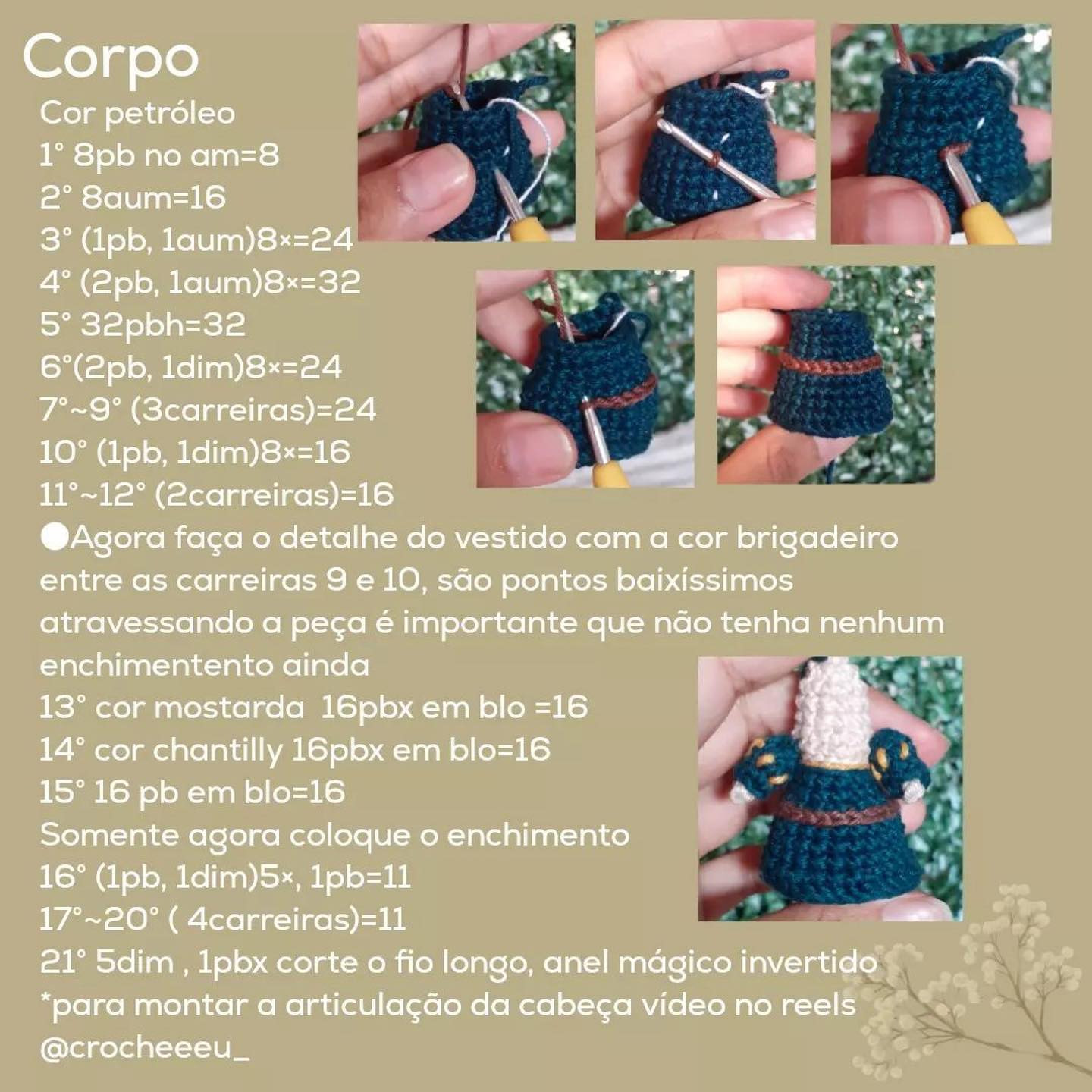 Corpo
Cor petróleo
1° 8pb no am=8
2° 8aum=16
3° (1pb, 1aum)8×=24
4° (2pb, 1aum)8×=32
5° 32pbh=32
6°(2pb, 1dim)8×=24
7°~9° (3carreiras)=24
10° (1pb, 1dim)8×=16
11°~12° (2carreiras)=16
●Agora faça o detalhe do vestido com a cor brigadeiro entre as carreiras 9 e 10, são pontos baixíssimos atravessando a peça é importante que não tenha nenhum enchimentento ainda
13° cor mostarda 16pbx em blo =16
14° cor chantilly 16pbx em blo=16
15° 16 pb em blo=16
Somente agora coloque o enchimento
16° (1pb, 1dim)5×, 1pb=11
17°~20° ( 4carreiras)=11
21° 5dim , 1pbx corte o fio longo, anel mágico invertido
*para montar a articulação da cabeça vídeo no reels
@crocheeeu_