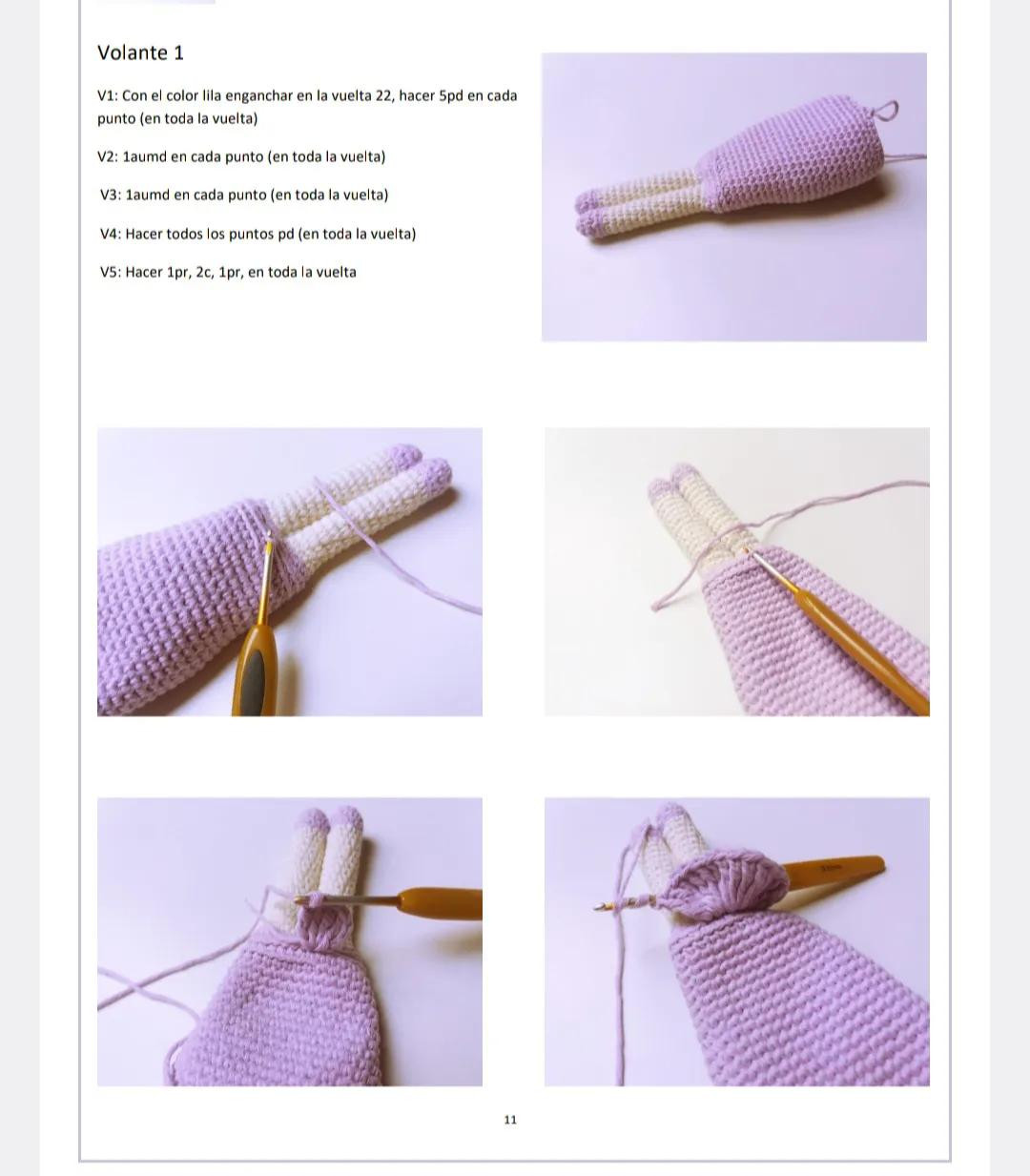 Volante 1

V1: Con el color lila enganchar en la vuelta 22, hacer 5pd en cada punto (en toda la vuelta)

V2: 1aumd en cada punto (en toda la vuelta)

V3: 1aumd en cada punto (en toda la vuelta)

V4: Hacer todos los puntos pd (en toda la vuelta)

V5: Hacer 1pr, 2c, 1pr, en toda la vuelta

11