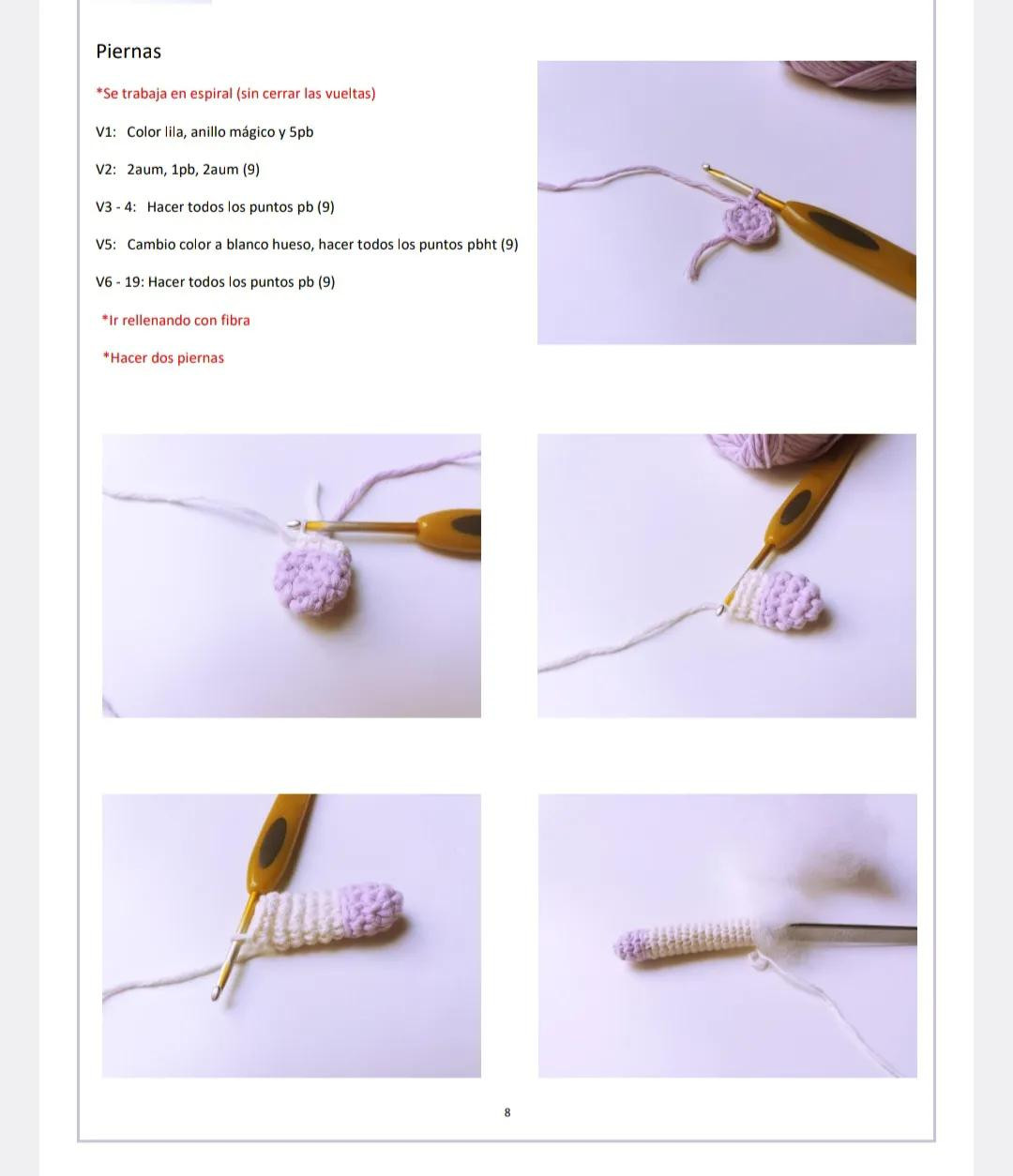 Piernas

*Se trabaja en espiral (sin cerrar las vueltas)

V1: Color lila, anillo mágico y 5pb

V2: 2aum, 1pb, 2aum (9)

V3 - 4: Hacer todos los puntos pb (9)

V5: Cambio color a blanco hueso, hacer todos los puntos pbht (9)

V6 - 19: Hacer todos los puntos pb (9)

*Ir rellenando con fibra

*Hacer dos piernas

8