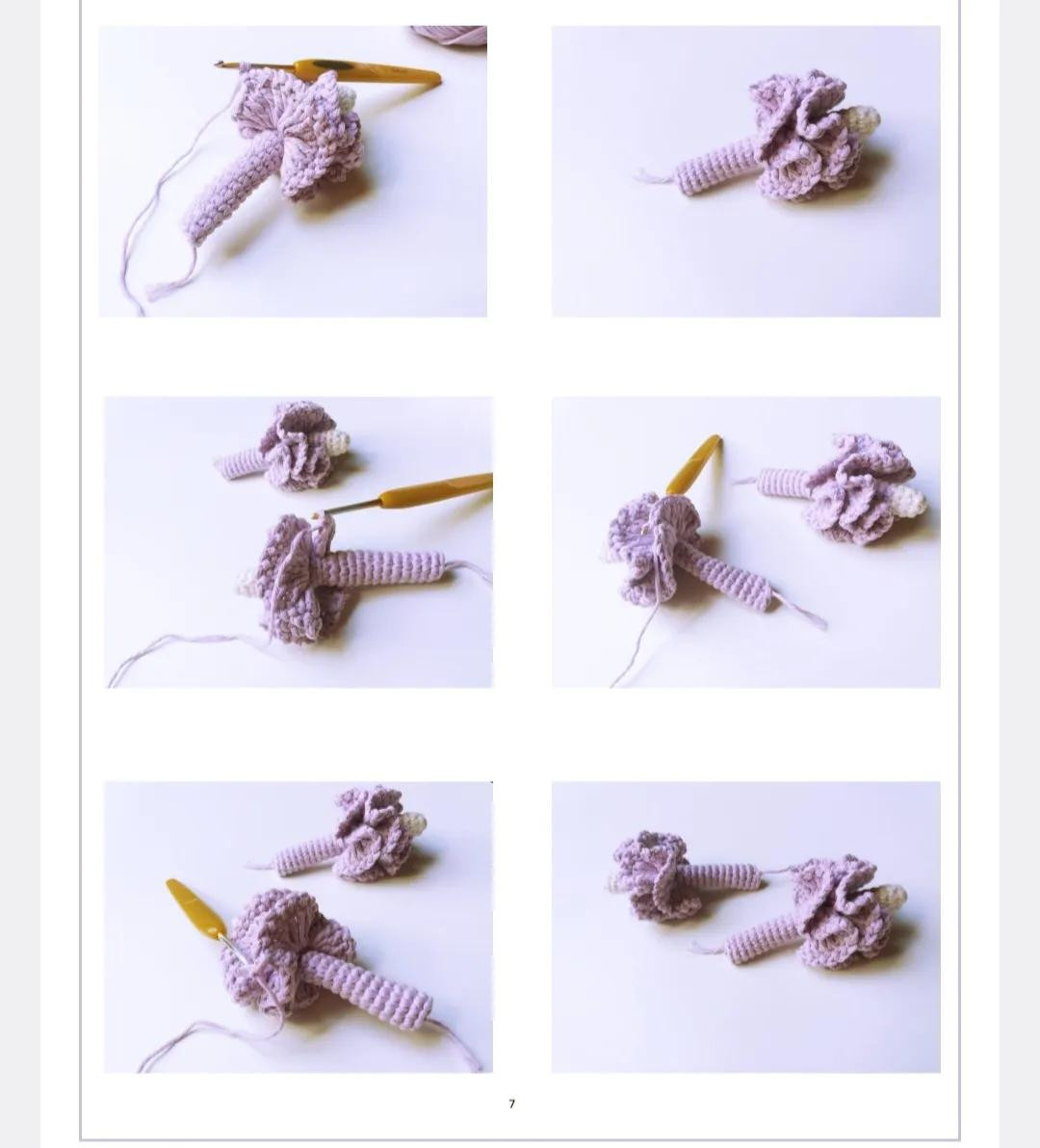 7