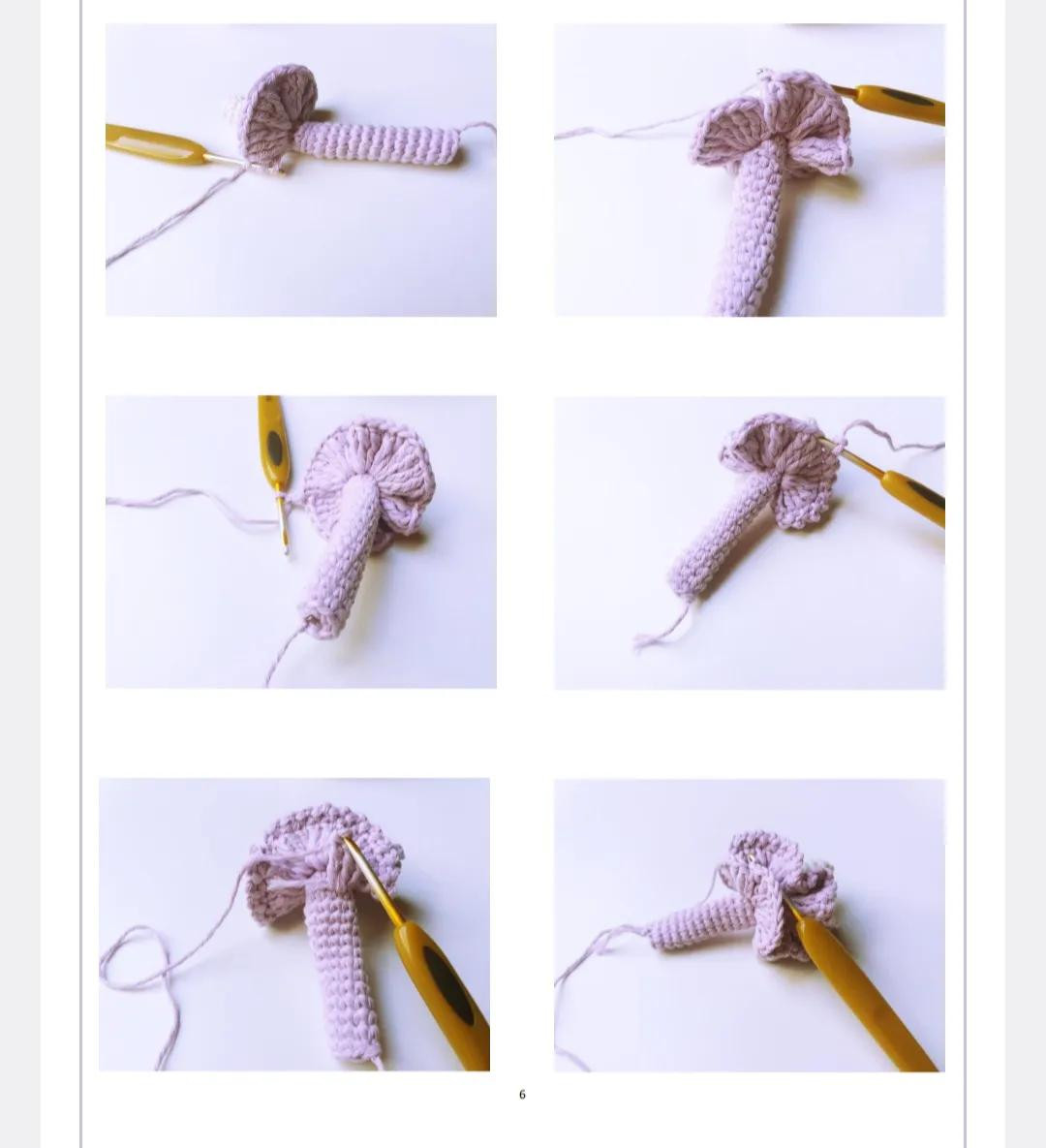 6