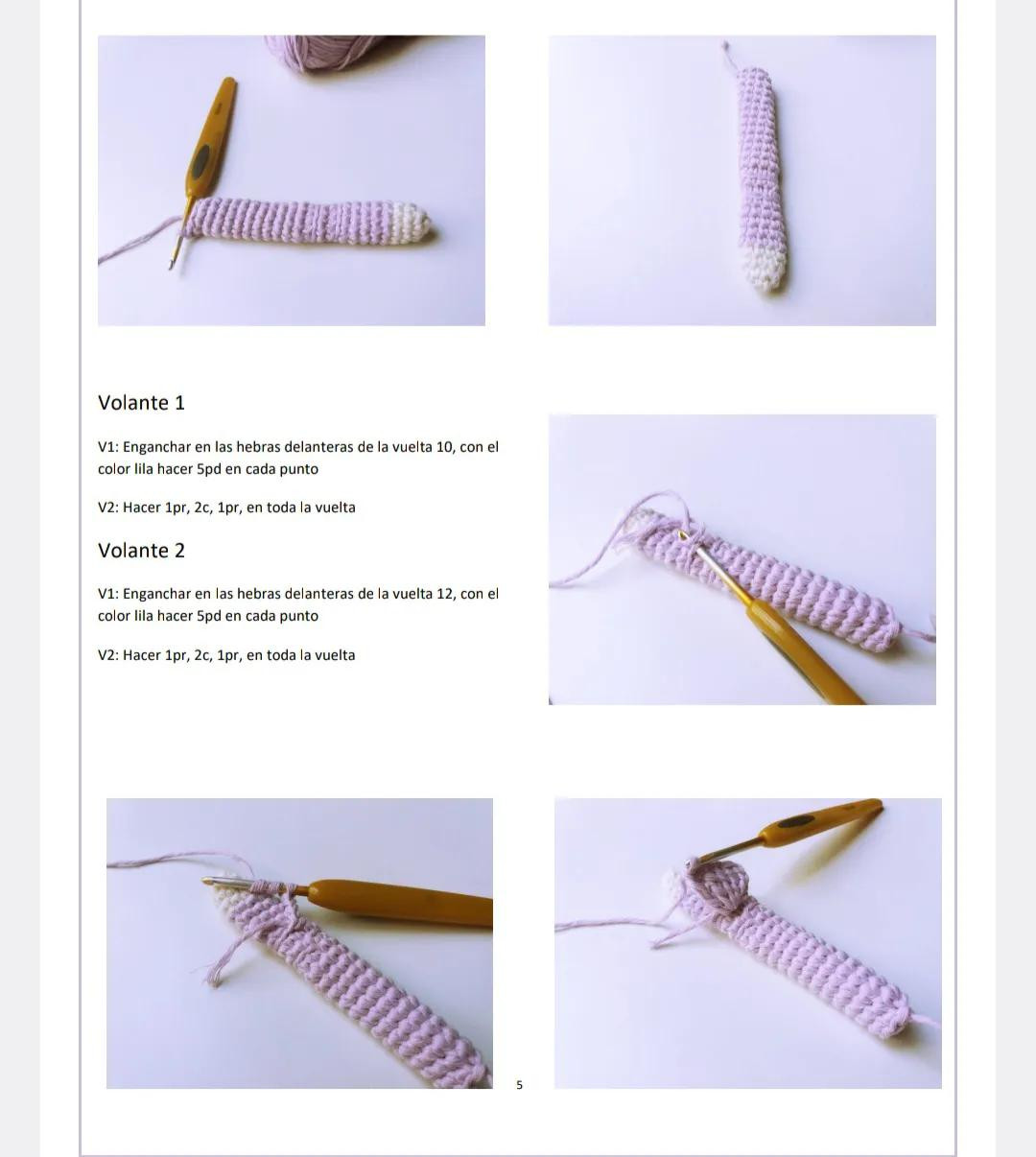 Volante 1

V1: Enganchar en las hebras delanteras de la vuelta 10, con el color lila hacer 5pd en cada punto

V2: Hacer 1pr, 2c, 1pr, en toda la vuelta

Volante 2

V1: Enganchar en las hebras delanteras de la vuelta 12, con el color lila hacer 5pd en cada punto

V2: Hacer 1pr, 2c, 1pr, en toda la vuelta

5