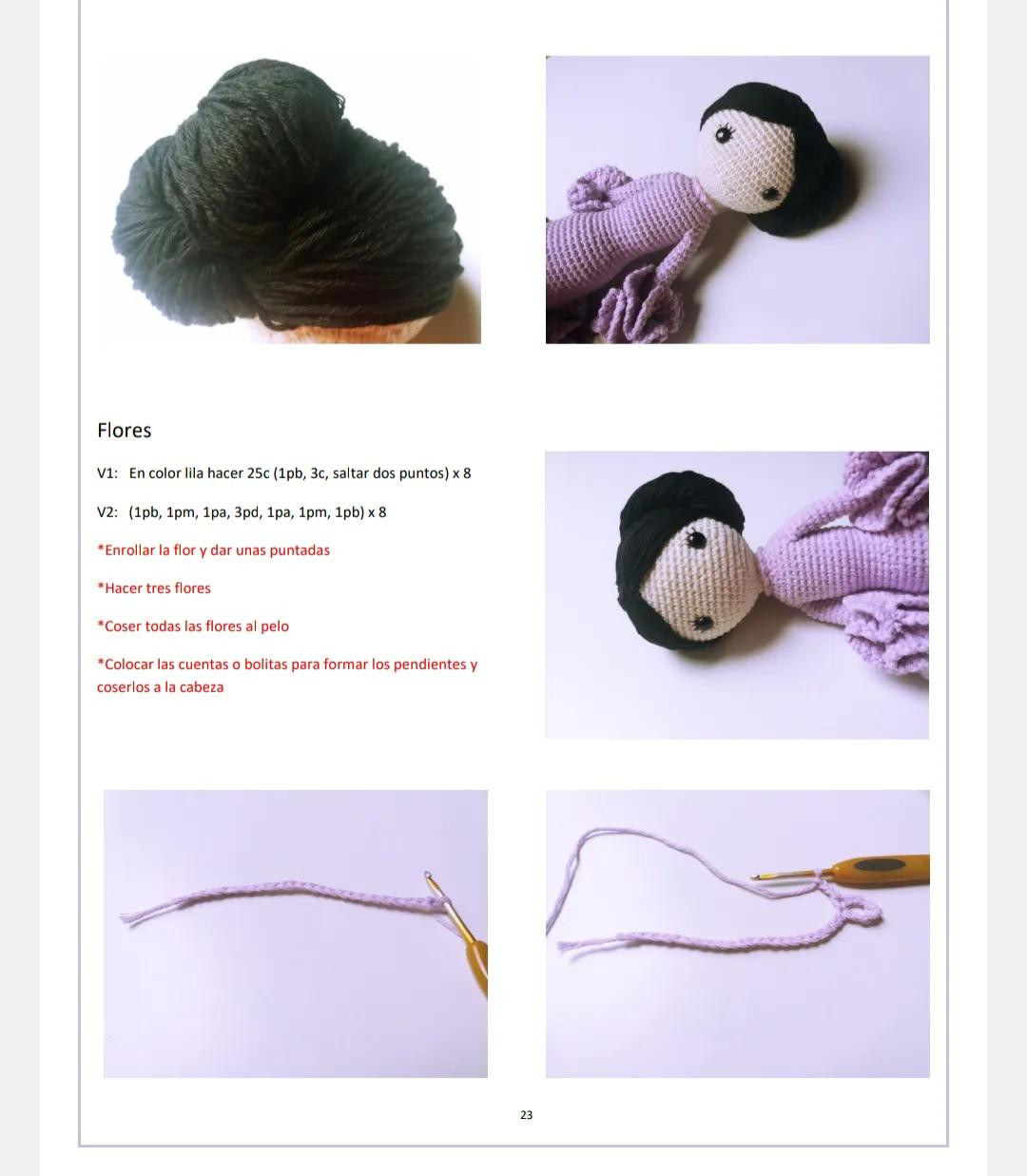 Flores

V1: En color lila hacer 25c (1pb, 3c, saltar dos puntos) x 8

V2: (1pb, 1pm, 1pa, 3pd, 1pa, 1pm, 1pb) x 8

*Enrollar la flor y dar unas puntadas

*Hacer tres flores

*Coser todas las flores al pelo

*Colocar las cuentas o bolitas para formar los pendientes y coserlos a la cabeza

23