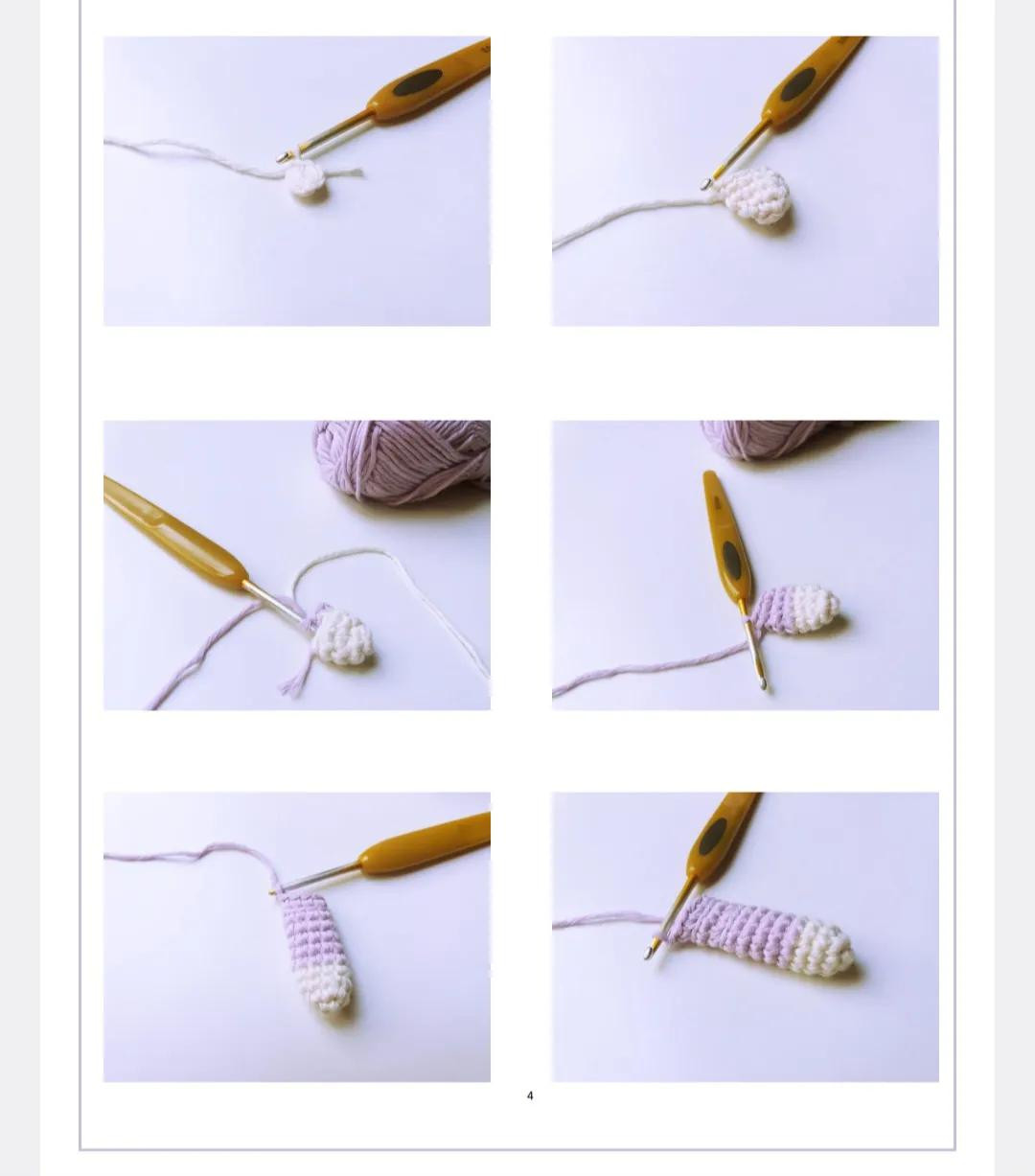 4