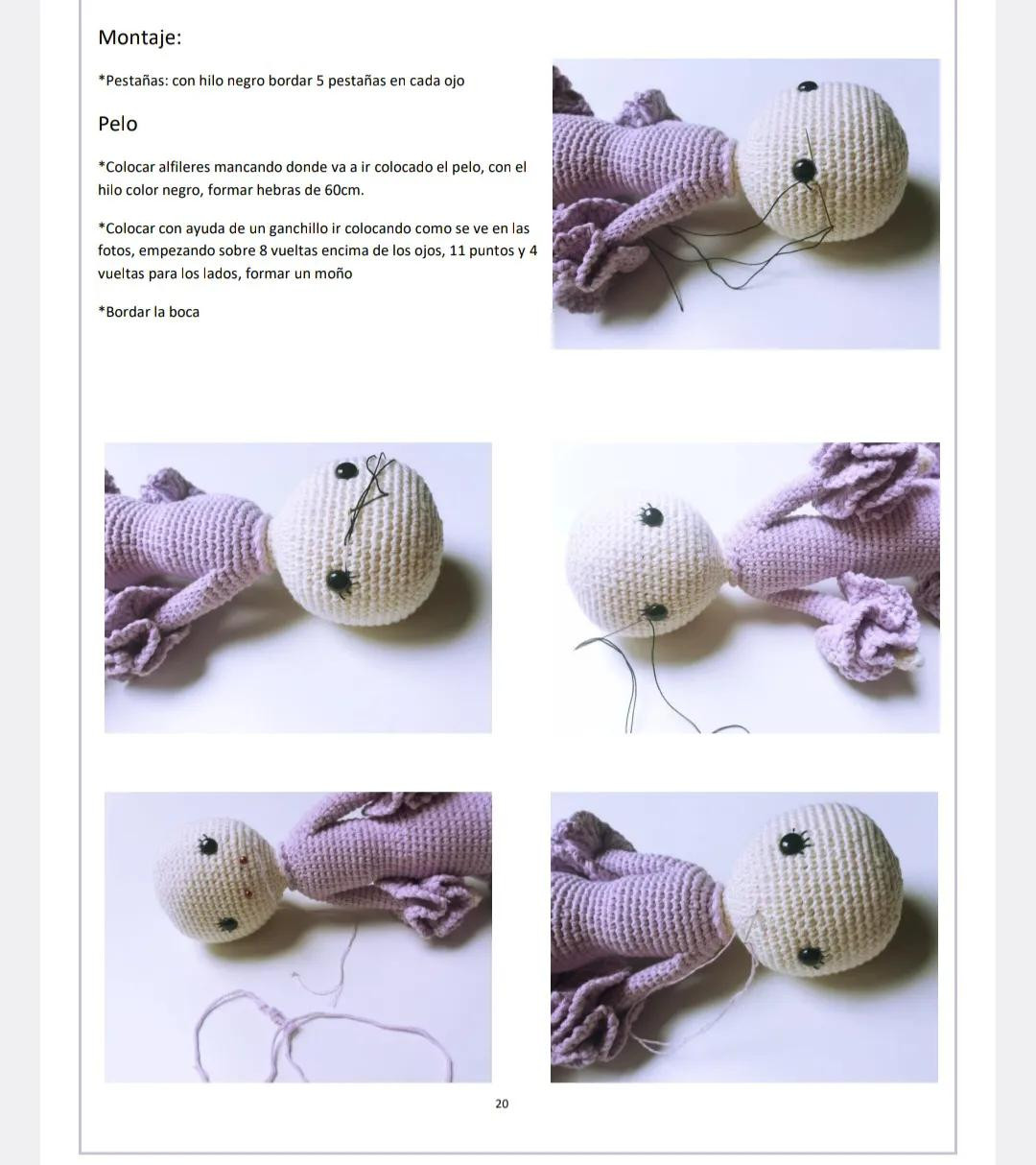 Montaje:

*Pestañas: con hilo negro bordar 5 pestañas en cada ojo

Pelo

*Colocar alfileres mancando donde va a ir colocado el pelo, con el hilo color negro, formar hebras de 60cm.

*Colocar con ayuda de un ganchillo ir colocando como se ve en las fotos, empezando sobre 8 vueltas encima de los ojos, 11 puntos y 4 vueltas para los lados, formar un moño

*Bordar la boca

20