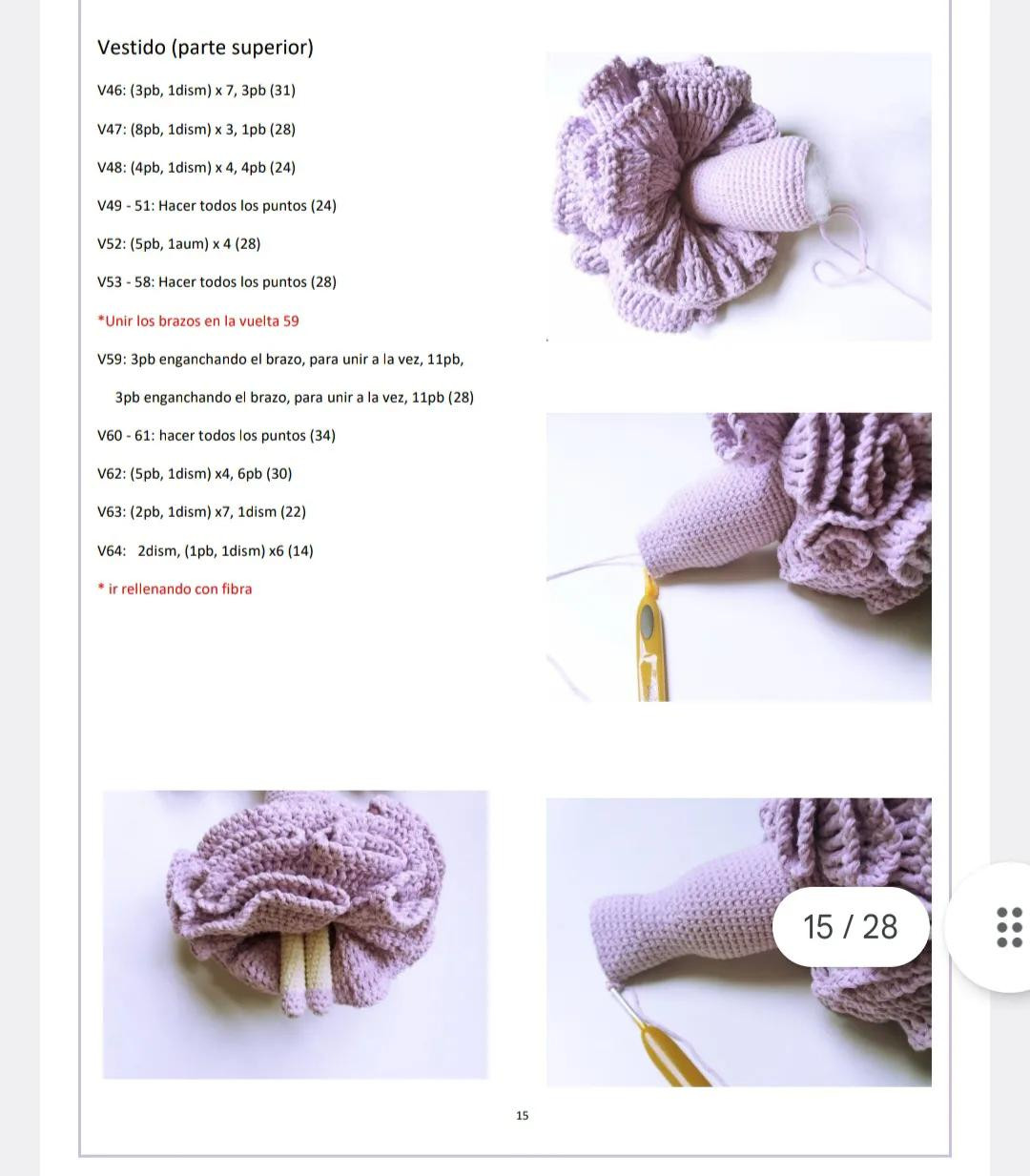 Vestido (parte superior)

V46: (3pb, 1dism) x 7, 3pb (31)

V47: (8pb, 1dism) x 3, 1pb (28)

V48: (4pb, 1dism) x 4, 4pb (24)

V49 - 51: Hacer todos los puntos (24)

V52: (5pb, 1aum) x 4 (28)

V53 - 58: Hacer todos los puntos (28)

*Unir los brazos en la vuelta 59

V59: 3pb enganchando el brazo, para unir a la vez, 11pb,

3pb enganchando el brazo, para unir a la vez, 11pb (28)

V60 - 61: hacer todos los puntos (34)

V62: (5pb, 1dism) x4, 6pb (30)

V63: (2pb, 1dism) x7, 1dism (22)

V64: 2dism, (1pb, 1dism) x6 (14)

* ir rellenando con fibra

15 / 28

15