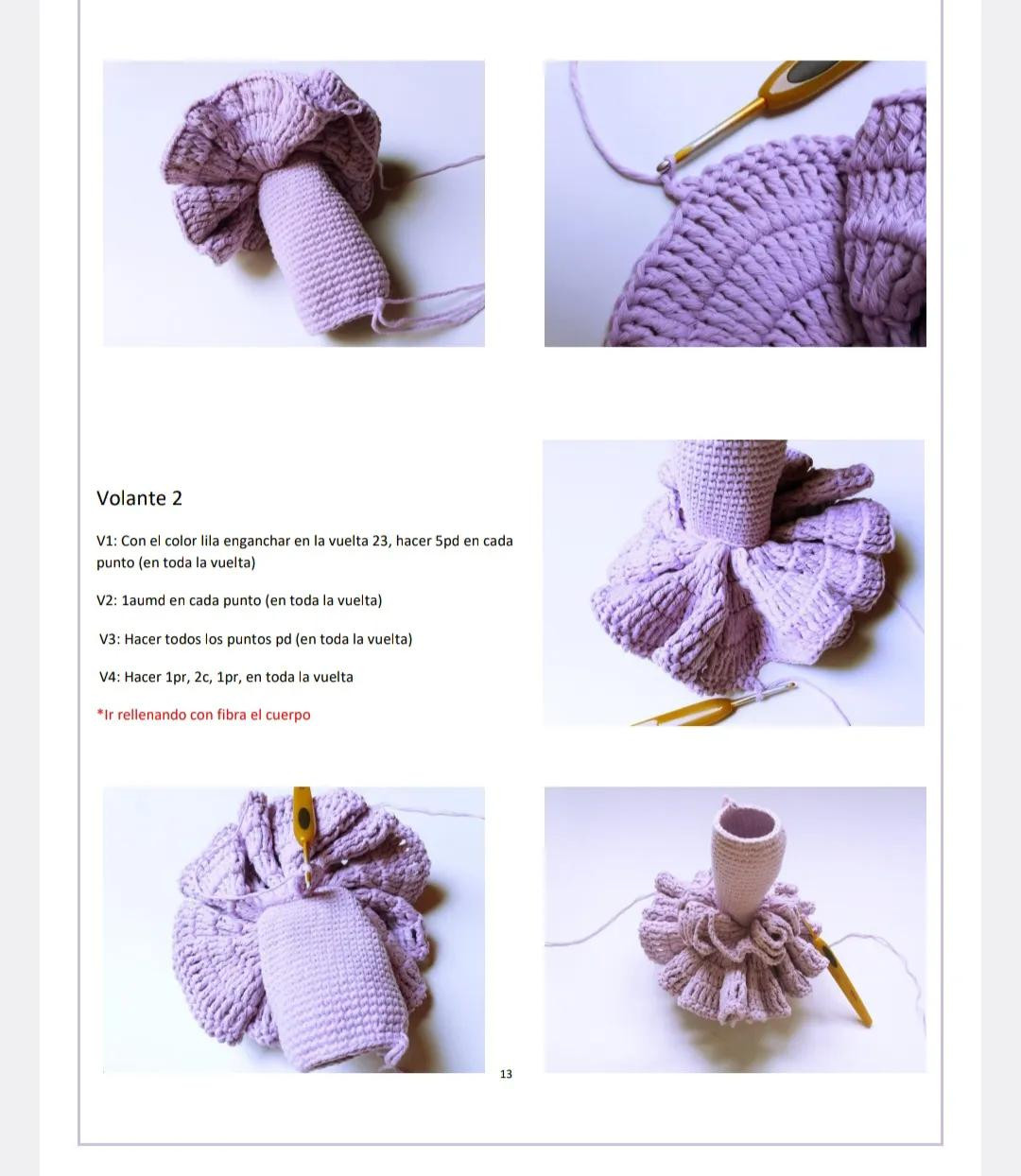 Volante 2

V1: Con el color lila enganchar en la vuelta 23, hacer 5pd en cada punto (en toda la vuelta)

V2: 1aumd en cada punto (en toda la vuelta)

V3: Hacer todos los puntos pd (en toda la vuelta)

V4: Hacer 1pr, 2c, 1pr, en toda la vuelta

*Ir rellenando con fibra el cuerpo

13