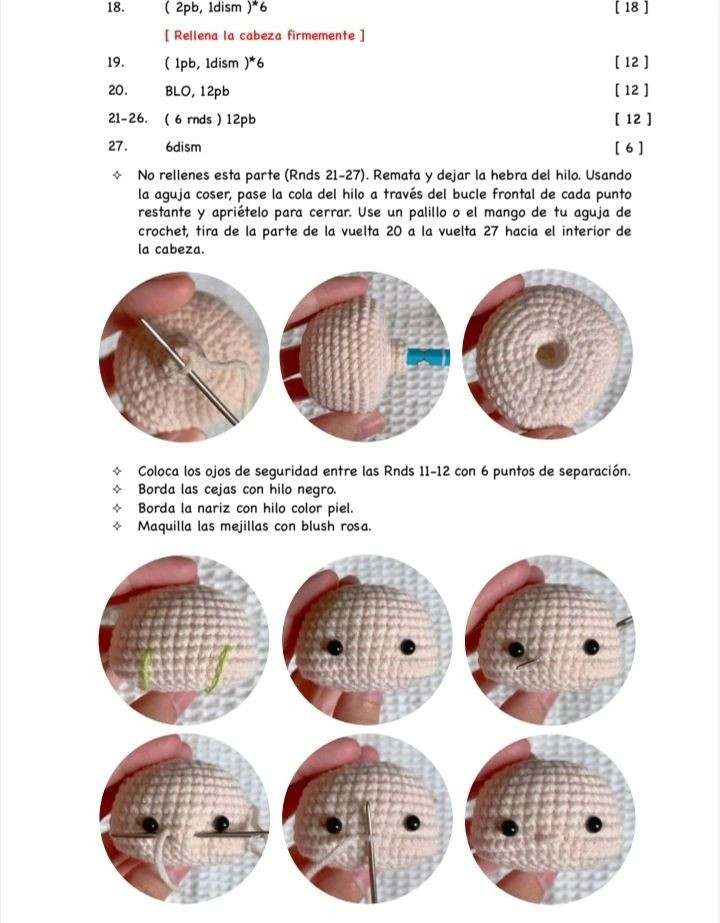 18. ( 2pb, 1dism )*6 [ 18 ]

[ Rellena la cabeza firmemente ]

19. ( 1pb, 1dism )*6 [ 12 ]

20. BLO, 12pb [ 12 ]

21-26. ( 6 rnds ) 12pb [ 12 ]

27. 6dism [ 6 ]

✧ No rellenes esta parte (Rnds 21-27). Remata y dejar la hebra del hilo. Usando la aguja coser, pase la cola del hilo a través del bucle frontal de cada punto restante y apriételo para cerrar. Use un palillo o el mango de tu aguja de crochet, tira de la parte de la vuelta 20 a la vuelta 27 hacia el interior de la cabeza.

✧ Coloca los ojos de seguridad entre las Rnds 11-12 con 6 puntos de separación.
✧ Borda las cejas con hilo negro.
✧ Borda la nariz con hilo color piel.
✧ Maquilla las mejillas con blush rosa.