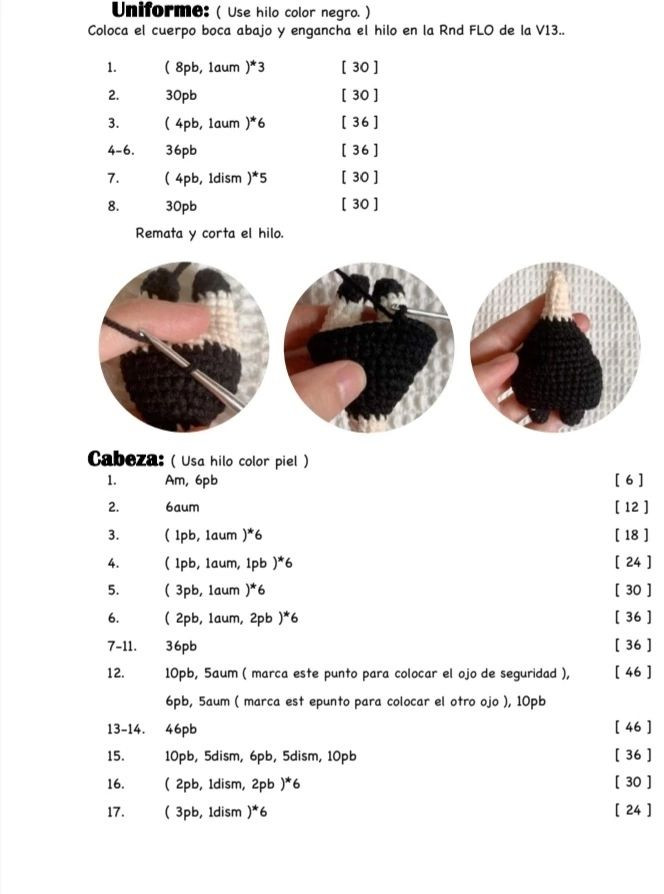 **Uniforme:** ( Use hilo color negro. )
Coloca el cuerpo boca abajo y engancha el hilo en la Rnd FLO de la V13..

| | | |
|---|---|---|
| 1. | ( 8pb, 1aum )*3 | [ 30 ] |
| 2. | 30pb | [ 30 ] |
| 3. | ( 4pb, 1aum )*6 | [ 36 ] |
| 4-6. | 36pb | [ 36 ] |
| 7. | ( 4pb, 1dism )*5 | [ 30 ] |
| 8. | 30pb | [ 30 ] |

Remata y corta el hilo.

**Cabeza:** ( Usa hilo color piel )

| | | |
|---|---|---|
| 1. | Am, 6pb | [ 6 ] |
| 2. | 6aum | [ 12 ] |
| 3. | ( 1pb, 1aum )*6 | [ 18 ] |
| 4. | ( 1pb, 1aum, 1pb )*6 | [ 24 ] |
| 5. | ( 3pb, 1aum )*6 | [ 30 ] |
| 6. | ( 2pb, 1aum, 2pb )*6 | [ 36 ] |
| 7-11. | 36pb | [ 36 ] |
| 12. | 10pb, 5aum ( marca este punto para colocar el ojo de seguridad ), 6pb, 5aum ( marca est epunto para colocar el otro ojo ), 10pb | [ 46 ] |
| 13-14. | 46pb | [ 46 ] |
| 15. | 10pb, 5dism, 6pb, 5dism, 10pb | [ 36 ] |
| 16. | ( 2pb, 1dism, 2pb )*6 | [ 30 ] |
| 17. | ( 3pb, 1dism )*6 | [ 24 ] |