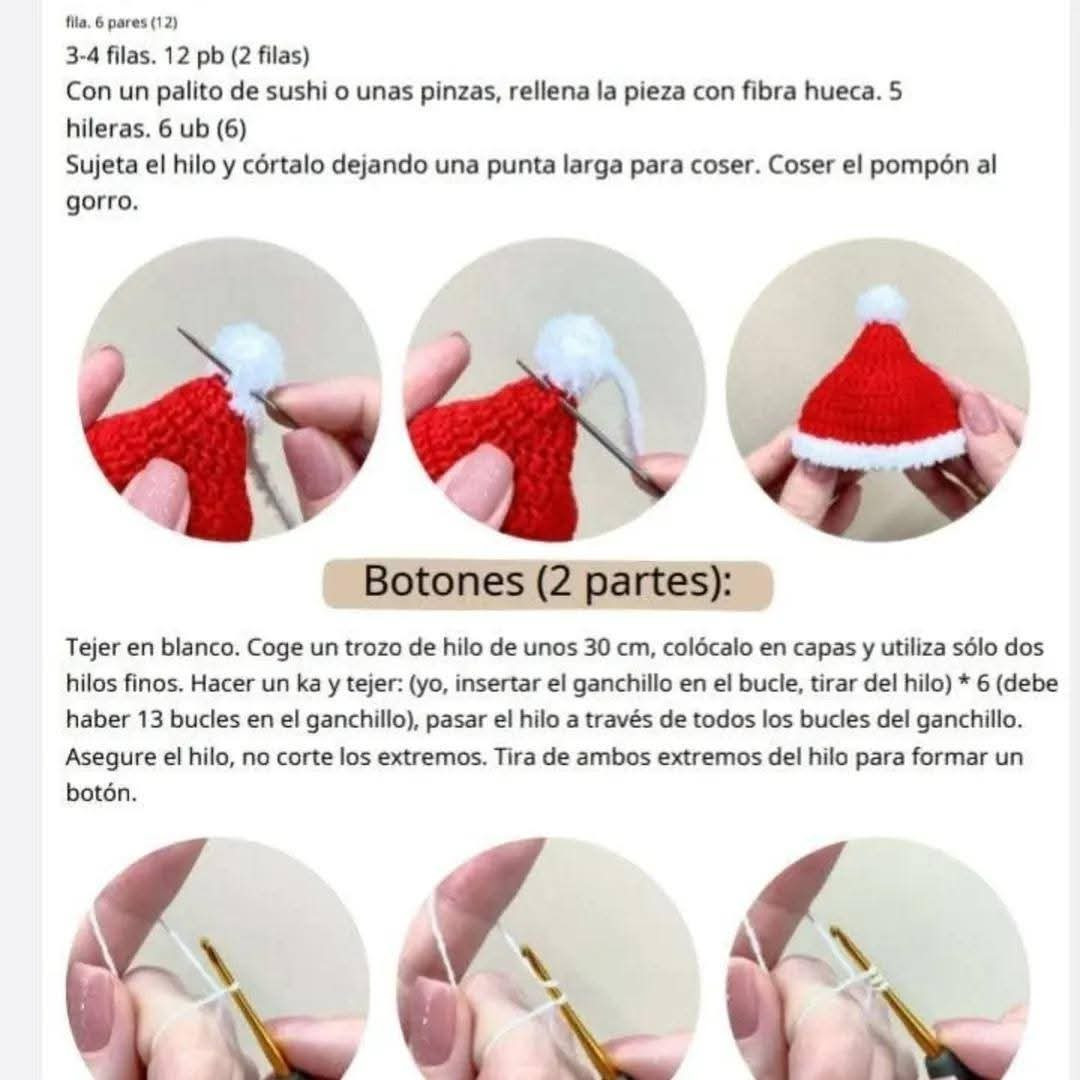 fila. 6 pares (12)
3-4 filas. 12 pb (2 filas)
Con un palito de sushi o unas pinzas, rellena la pieza con fibra hueca. 5 hileras. 6 ub (6)
Sujeta el hilo y córtalo dejando una punta larga para coser. Coser el pompón al gorro.

Botones (2 partes):

Tejer en blanco. Coge un trozo de hilo de unos 30 cm, colócalo en capas y utiliza sólo dos hilos finos. Hacer un ka y tejer: (yo, insertar el ganchillo en el bucle, tirar del hilo) * 6 (debe haber 13 bucles en el ganchillo), pasar el hilo a través de todos los bucles del ganchillo. Asegure el hilo, no corte los extremos. Tira de ambos extremos del hilo para formar un botón.