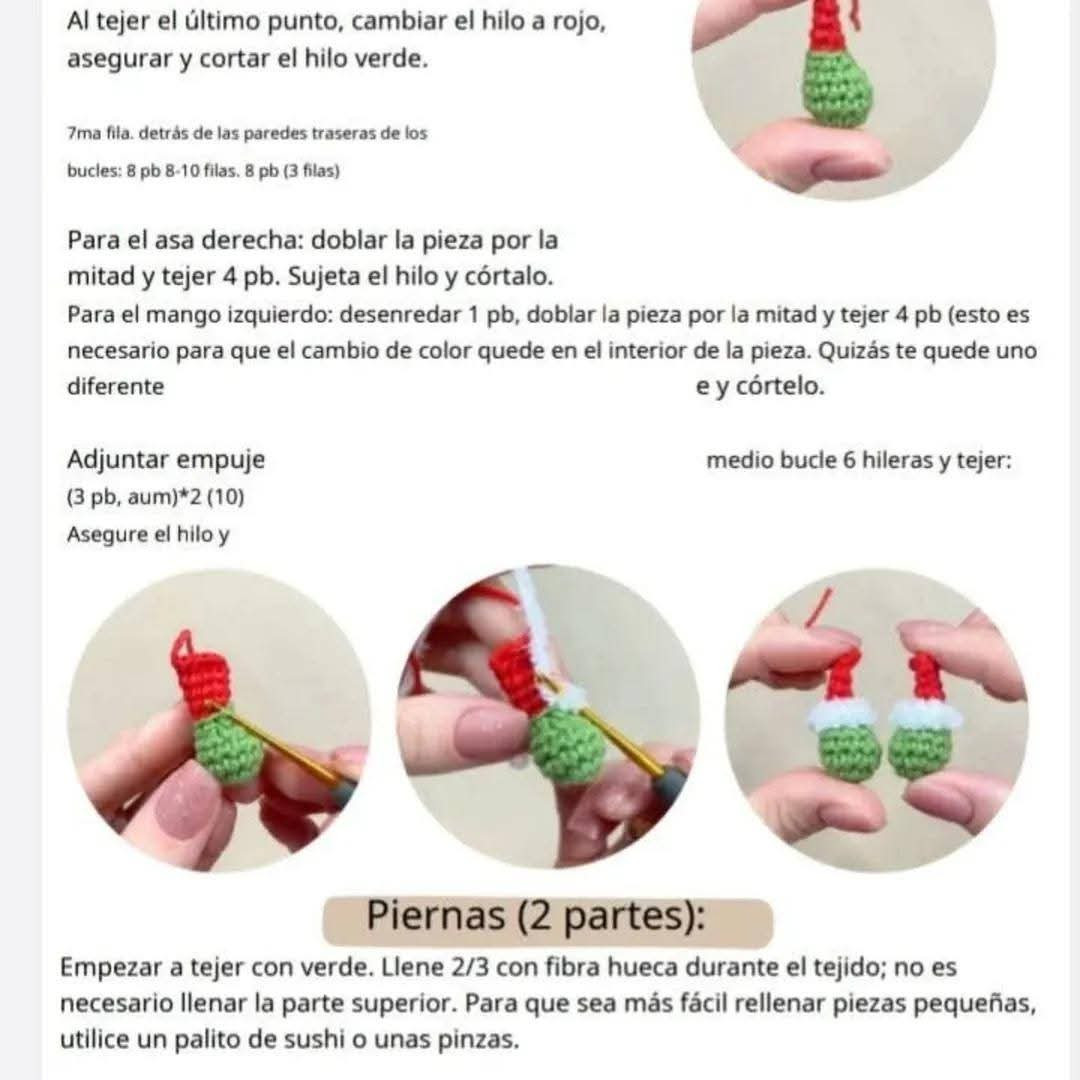 Al tejer el último punto, cambiar el hilo a rojo, asegurar y cortar el hilo verde.

7ma fila. detrás de las paredes traseras de los bucles: 8 pb 8-10 filas. 8 pb (3 filas)

Para el asa derecha: doblar la pieza por la mitad y tejer 4 pb. Sujeta el hilo y córtalo.
Para el mango izquierdo: desenredar 1 pb, doblar la pieza por la mitad y tejer 4 pb (esto es necesario para que el cambio de color quede en el interior de la pieza. Quizás te quede uno diferente e y córtelo.

Adjuntar empuje medio bucle 6 hileras y tejer:
(3 pb, aum)*2 (10)
Asegure el hilo y

Piernas (2 partes):

Empezar a tejer con verde. Llene 2/3 con fibra hueca durante el tejido; no es necesario llenar la parte superior. Para que sea más fácil rellenar piezas pequeñas, utilice un palito de sushi o unas pinzas.